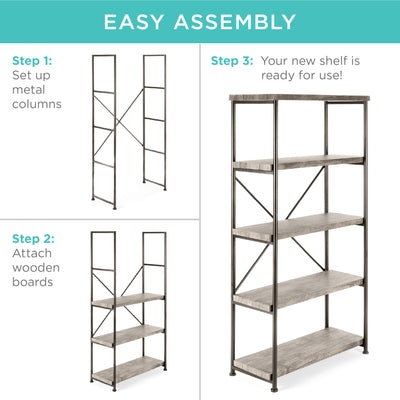 EASY ASSEMBLY

Step 1: Set up metal columns

Step 2: Attach wooden boards

Step 3: Your new shelf is ready for use!