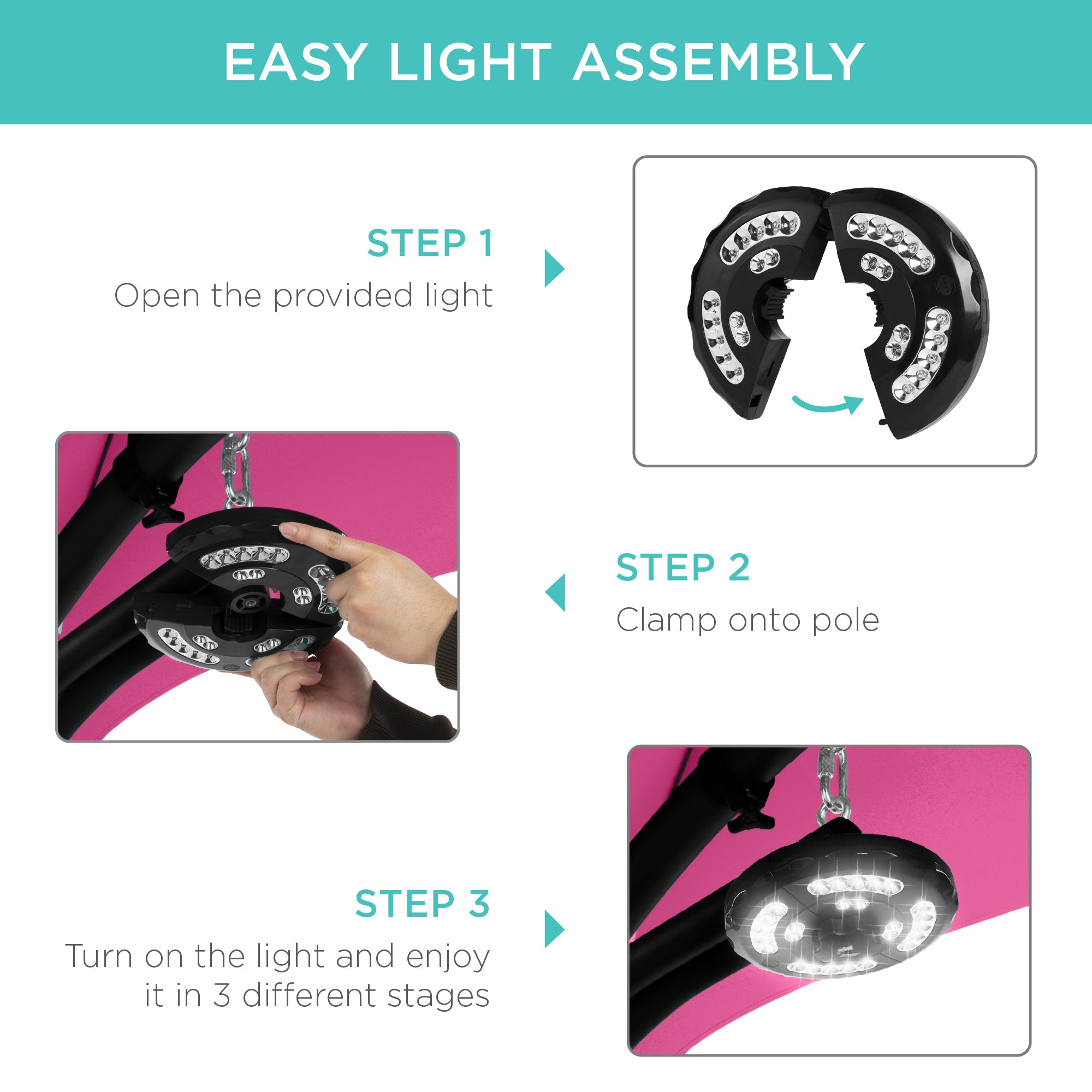 EASY LIGHT ASSEMBLY

STEP 1
Open the provided light

STEP 2
Clamp onto pole

STEP 3
Turn on the light and enjoy it in 3 different stages