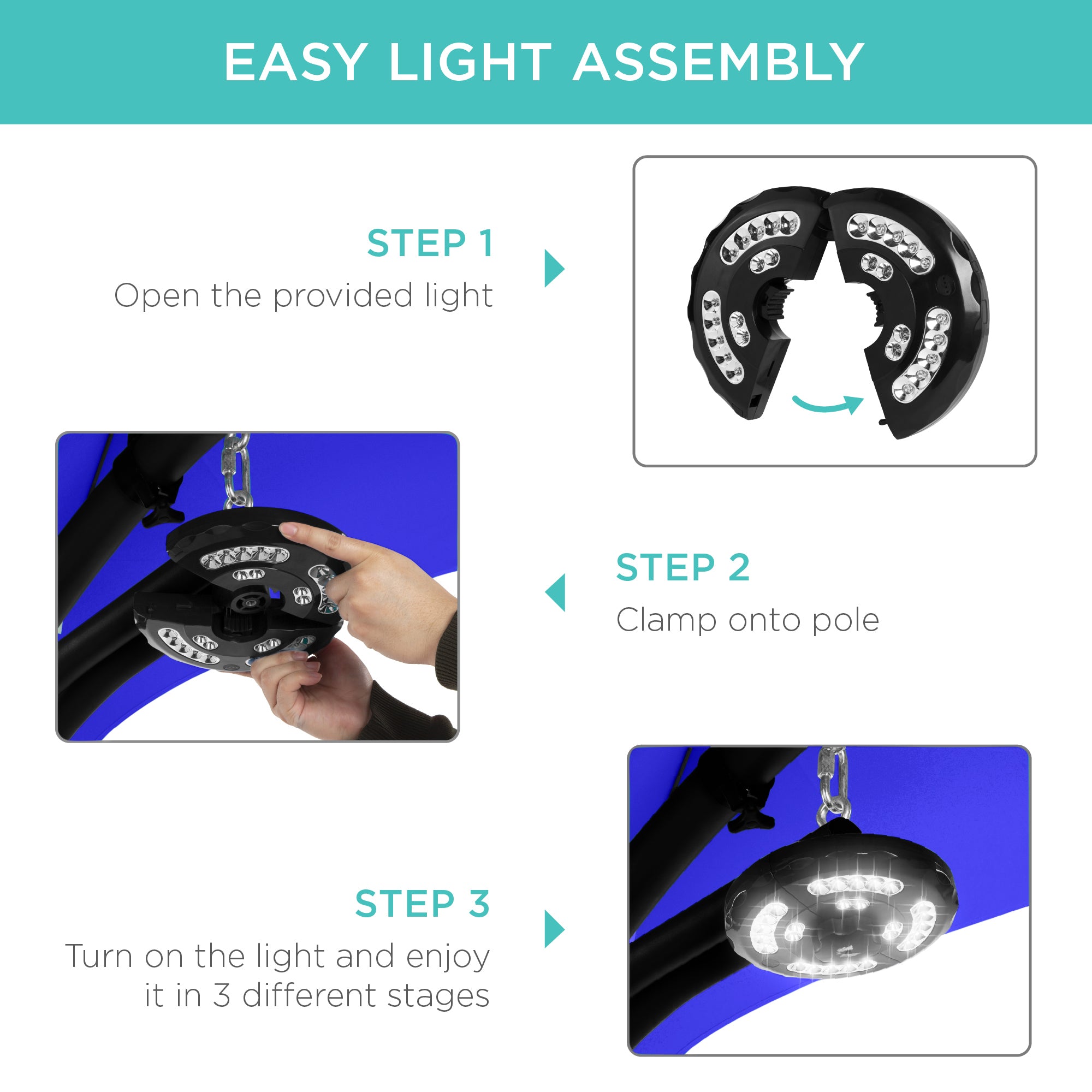 EASY LIGHT ASSEMBLY

STEP 1
Open the provided light

STEP 2
Clamp onto pole

STEP 3
Turn on the light and enjoy it in 3 different stages