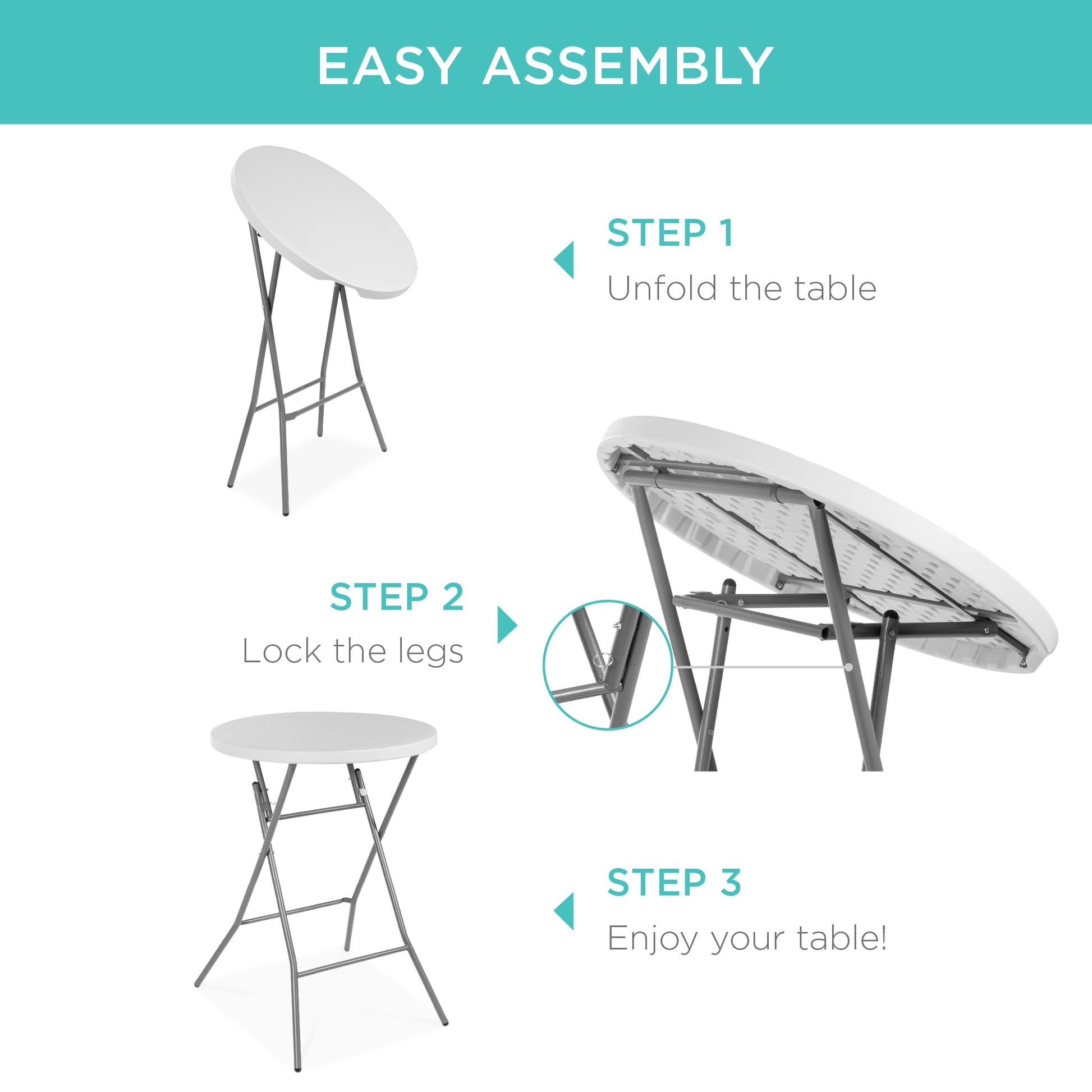 EASY ASSEMBLY

STEP 1
Unfold the table

STEP 2
Lock the legs

STEP 3
Enjoy your table!