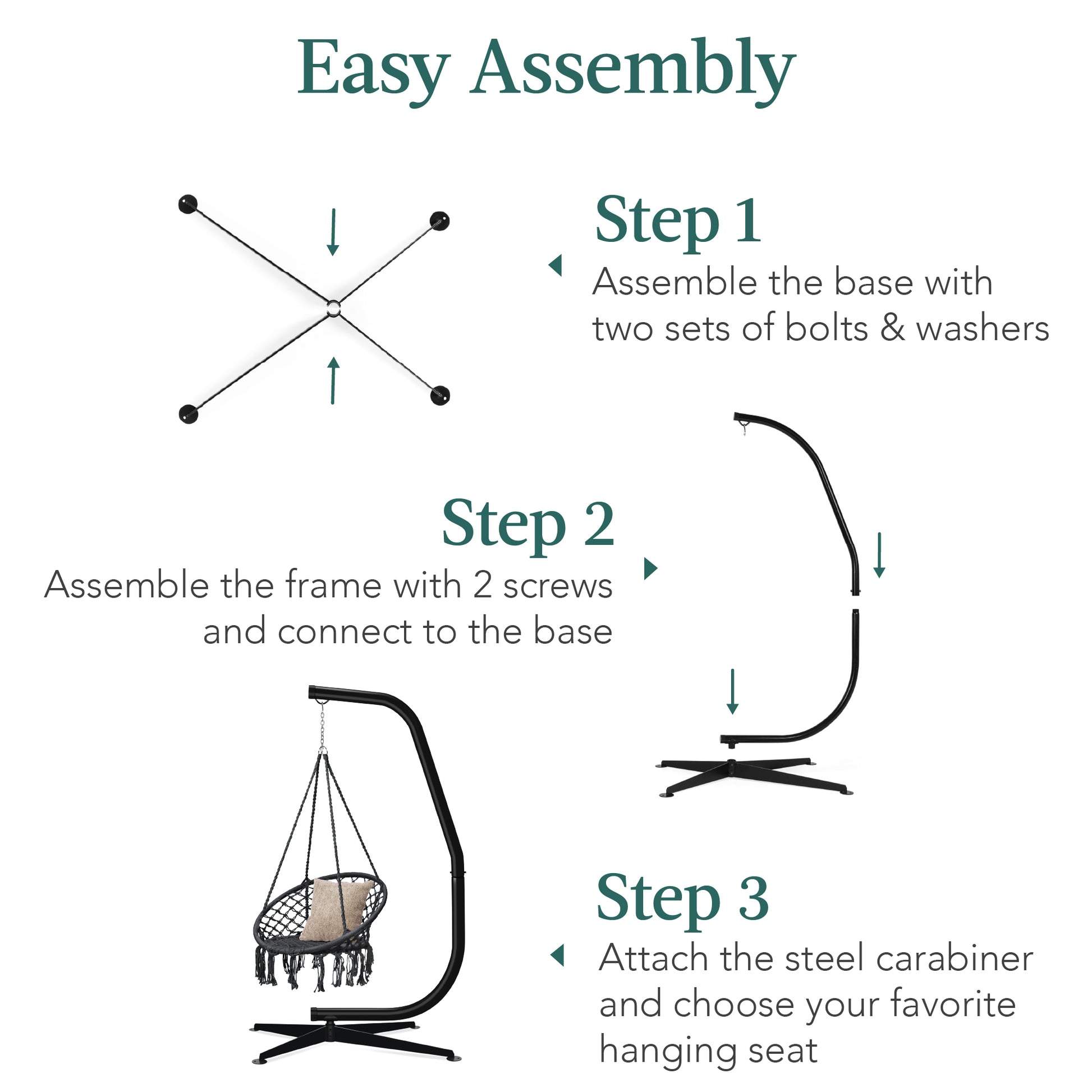 Easy Assembly

Step 1

Assemble the base with two sets of bolts & washers

Step 2

Assemble the frame with 2 screws and connect to the base

Step 3

Attach the steel carabiner and choose your favorite hanging seat