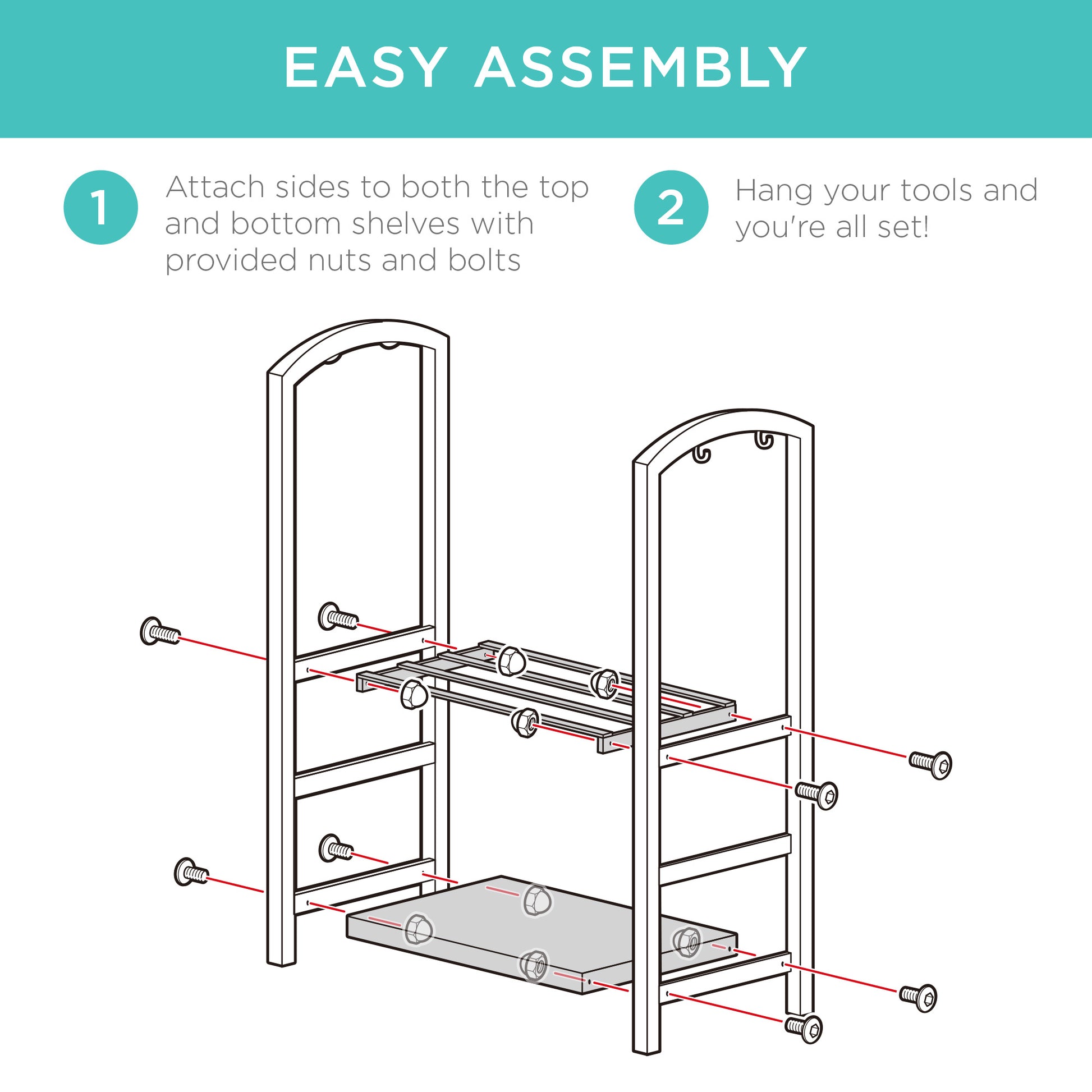 EASY ASSEMBLY

1

Attach sides to both the top and bottom shelves with provided nuts and bolts

2

Hang your tools and you're all set!