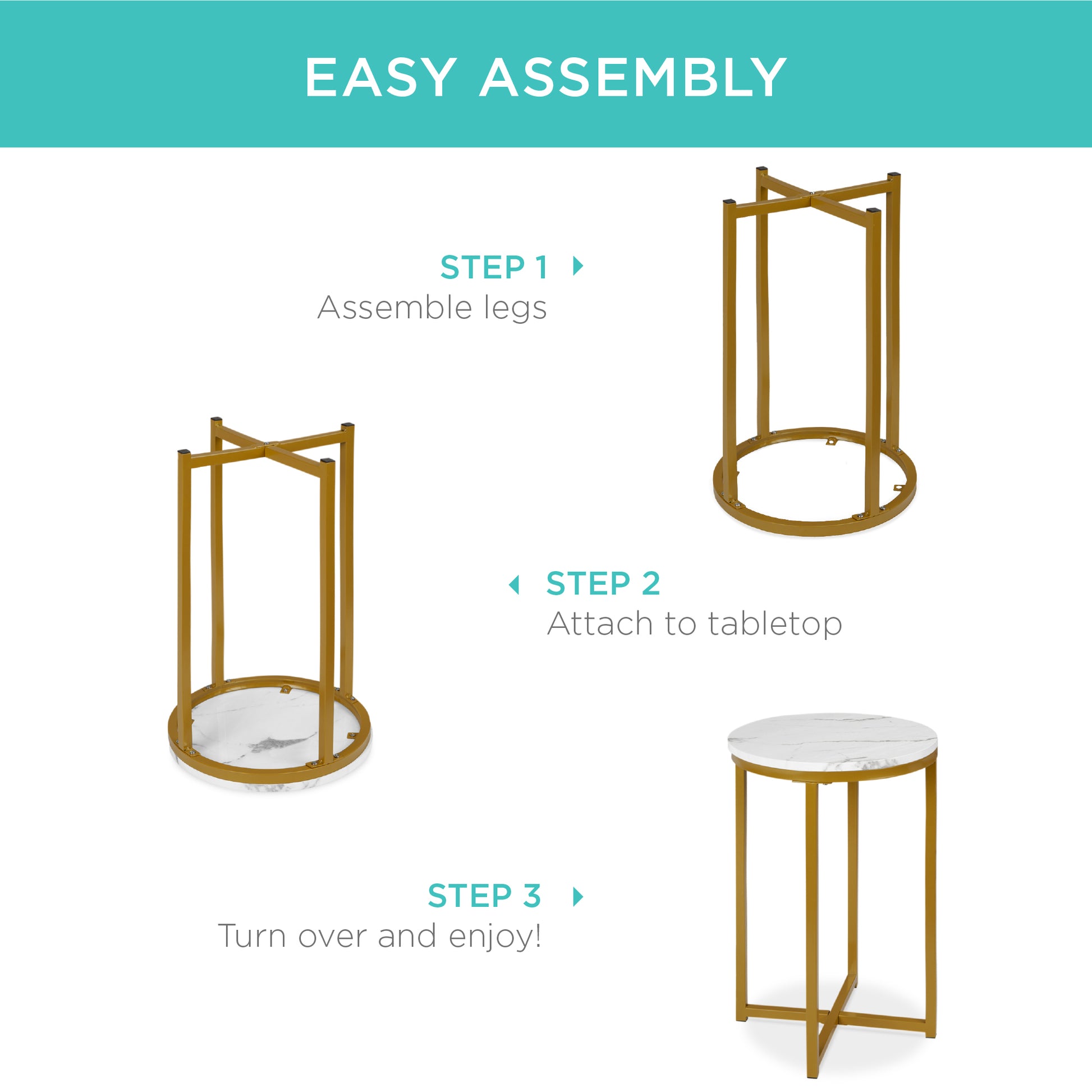 EASY ASSEMBLY

STEP 1
Assemble legs

STEP 2
Attach to tabletop

STEP 3
Turn over and enjoy!