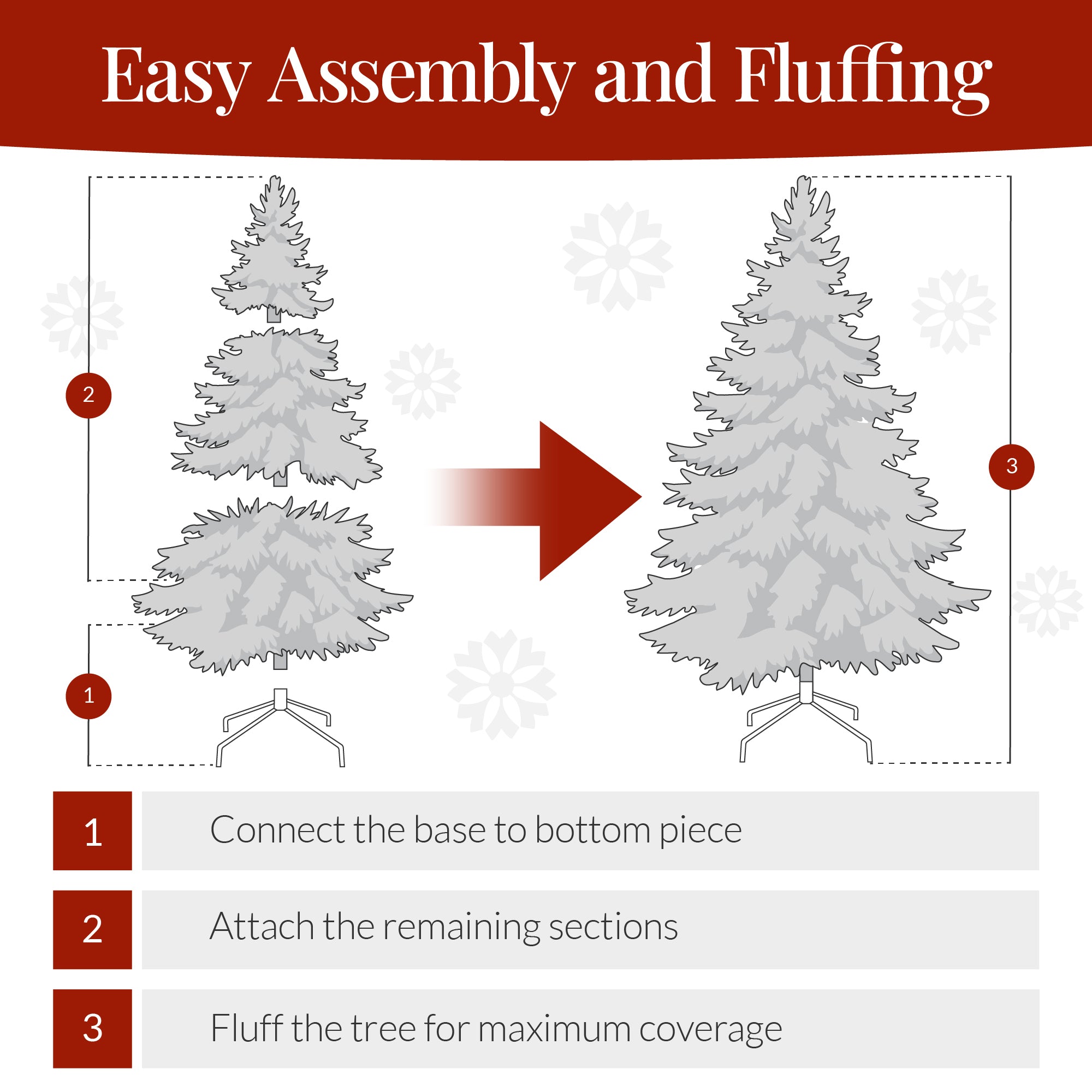 Easy Assembly and Fluffing

2

1

3

1 Connect the base to bottom piece

2 Attach the remaining sections

3 Fluff the tree for maximum coverage