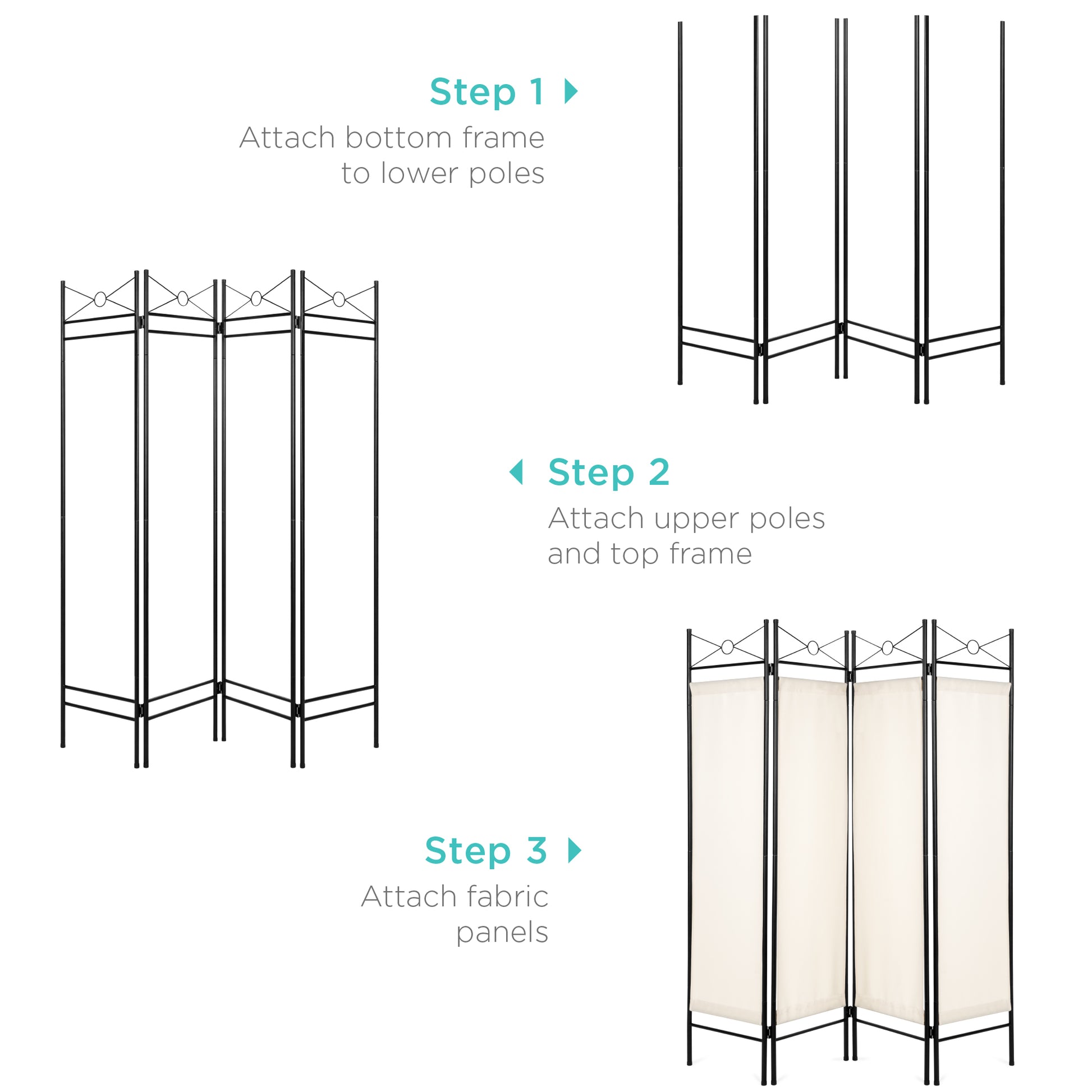 Step 1
Attach bottom frame to lower poles

Step 2
Attach upper poles and top frame

Step 3
Attach fabric panels