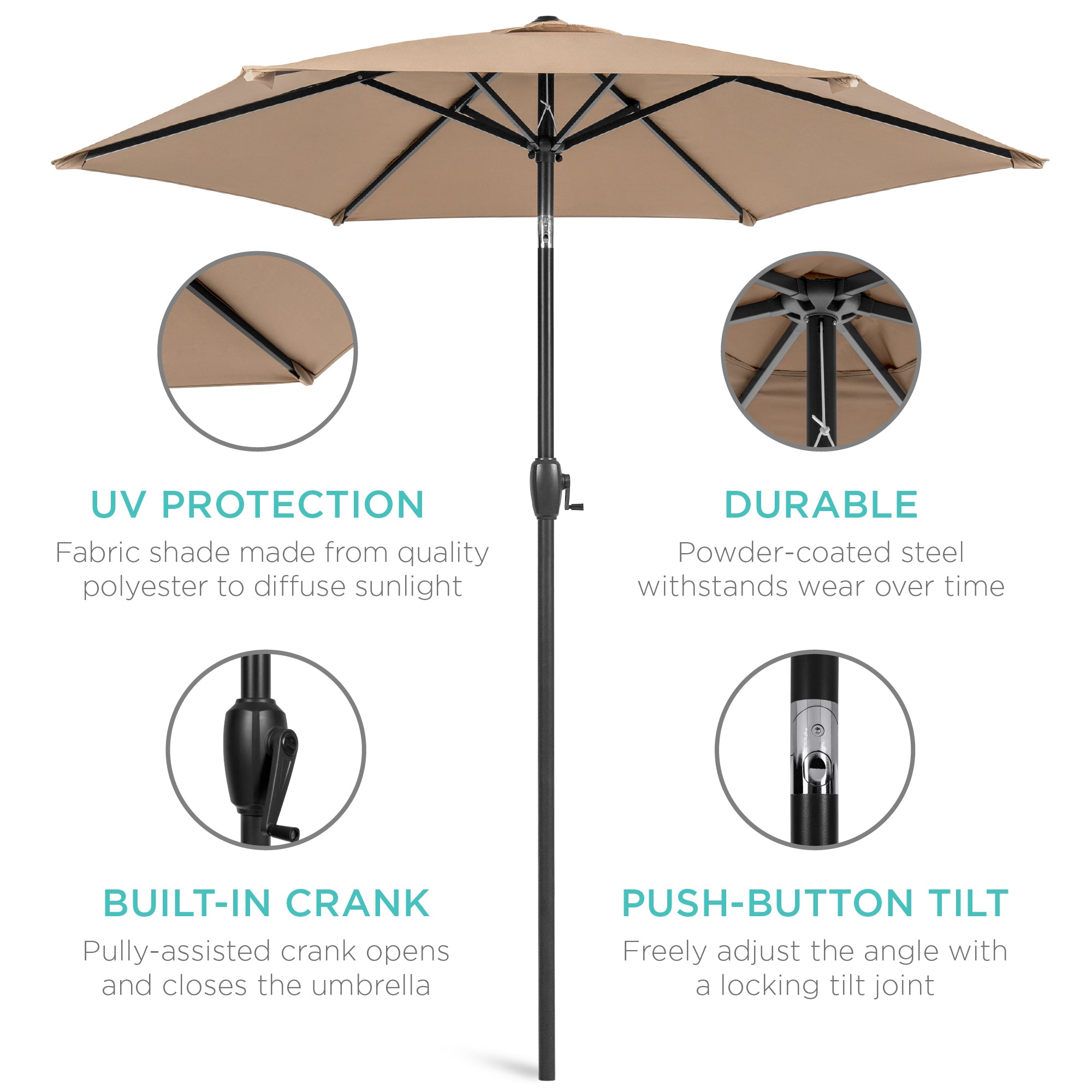 UV PROTECTION
Fabric shade made from quality polyester to diffuse sunlight

DURABLE
Powder-coated steel withstands wear over time

BUILT-IN CRANK
Pully-assisted crank opens and closes the umbrella

PUSH-BUTTON TILT
Freely adjust the angle with a locking tilt joint