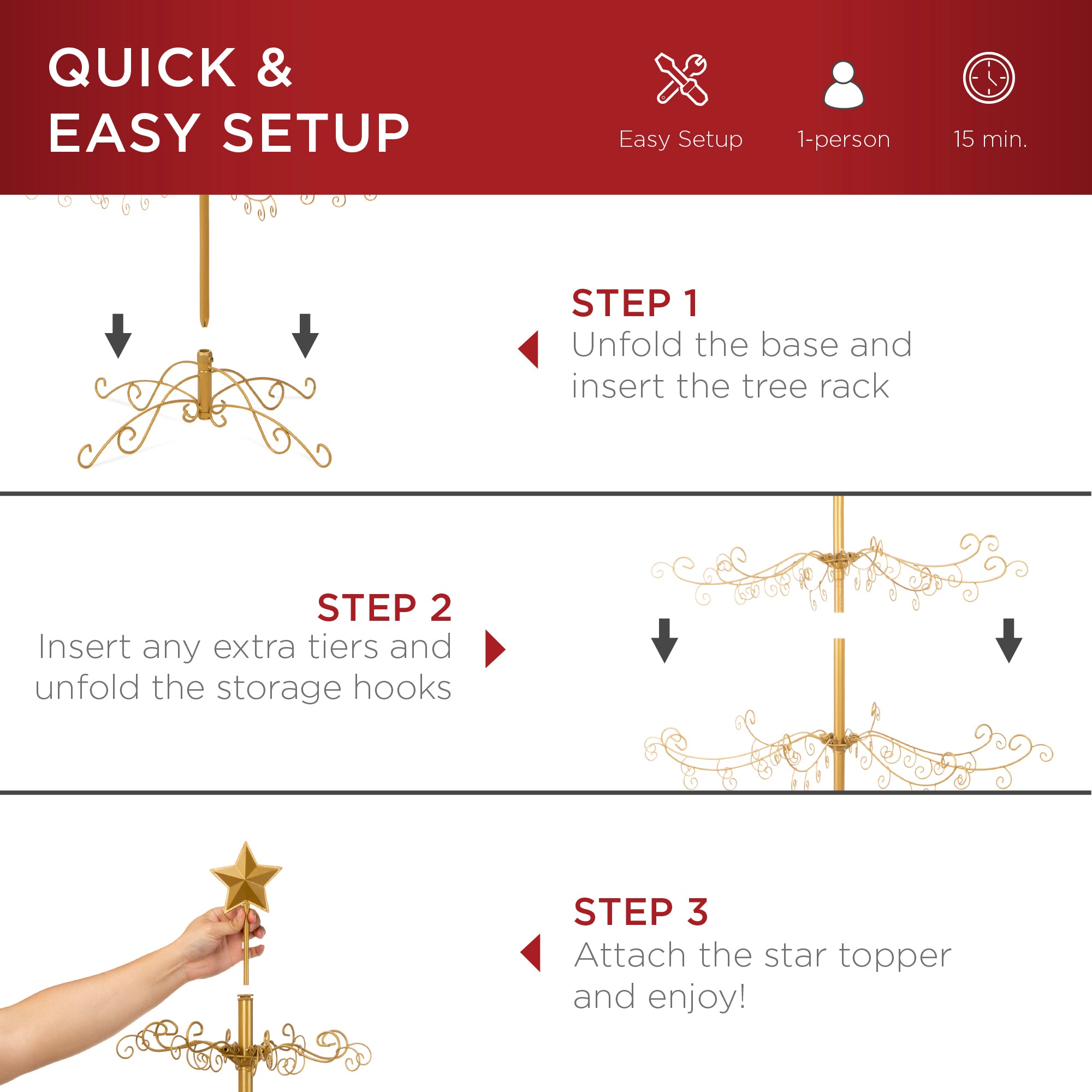 QUICK &
EASY SETUP

Easy Setup

1-person

15 min.

STEP 1
Unfold the base and insert the tree rack

STEP 2
Insert any extra tiers and unfold the storage hooks

STEP 3
Attach the star topper and enjoy!