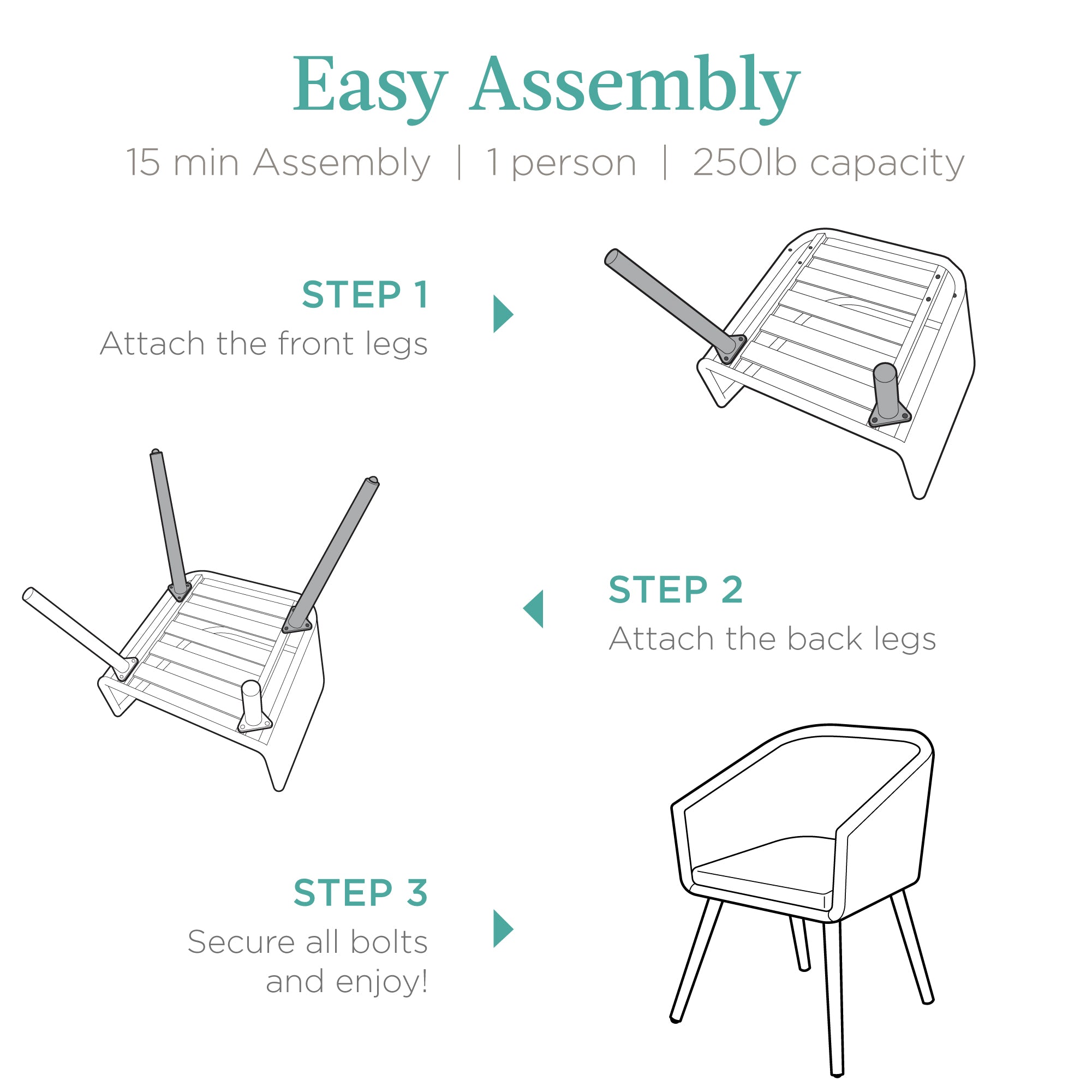 Easy Assembly

15 min Assembly | 1 person | 250lb capacity

STEP 1
Attach the front legs

STEP 2
Attach the back legs

STEP 3
Secure all bolts and enjoy!