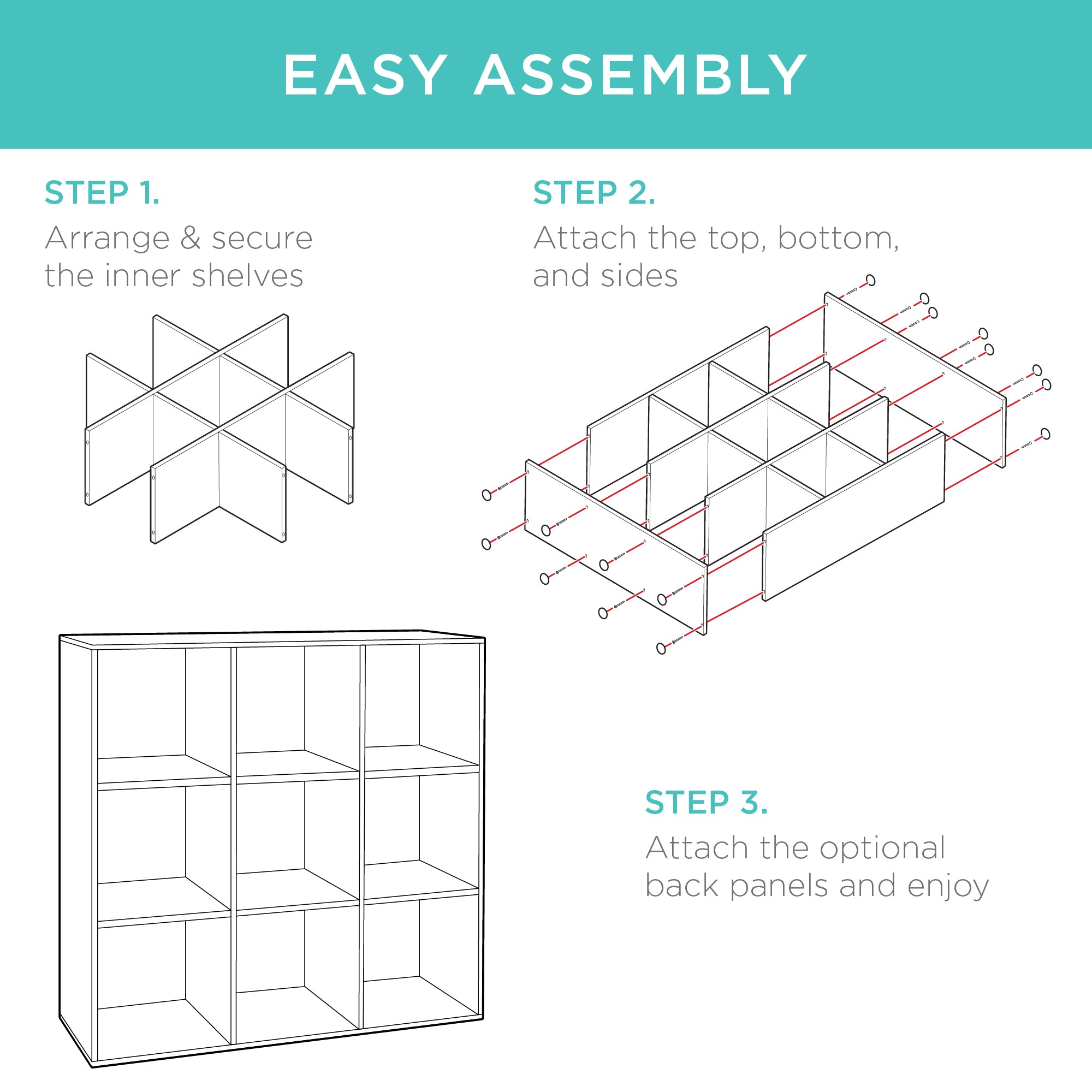 EASY ASSEMBLY

STEP 1.
Arrange & secure the inner shelves

STEP 2.
Attach the top, bottom, and sides

STEP 3.
Attach the optional back panels and enjoy