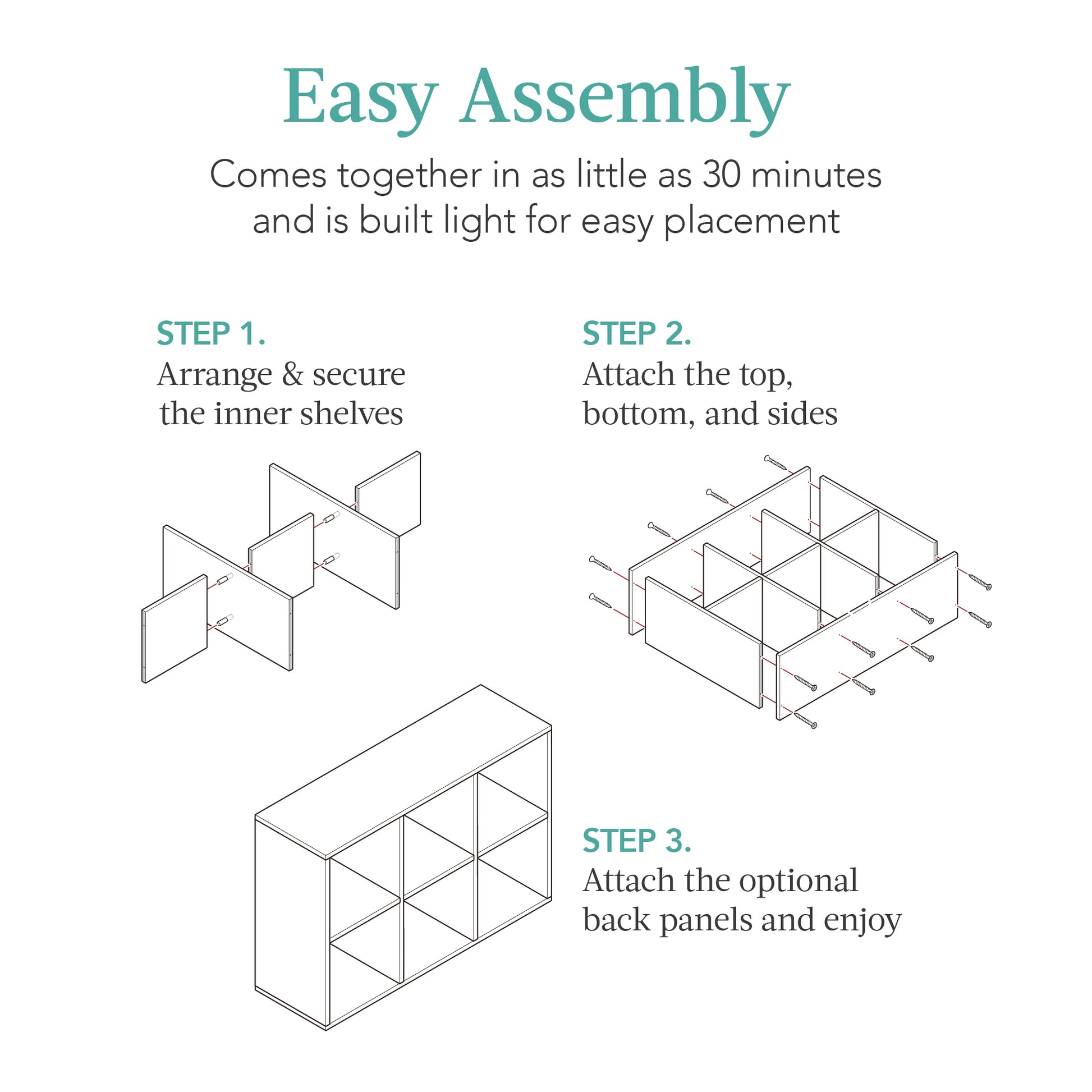 Easy Assembly

Comes together in as little as 30 minutes and is built light for easy placement

STEP 1.
Arrange & secure the inner shelves

STEP 2.
Attach the top, bottom, and sides

STEP 3.
Attach the optional back panels and enjoy