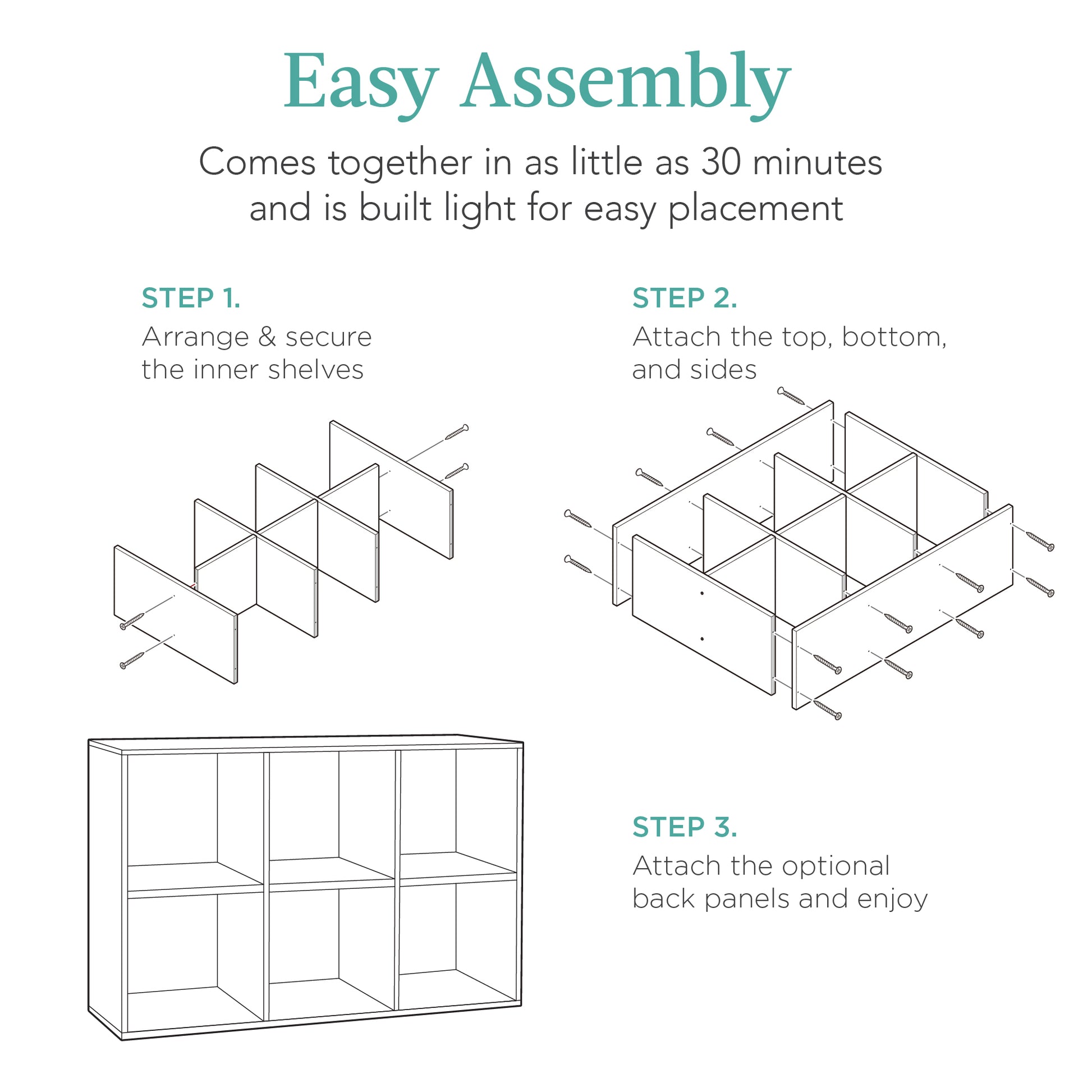 Easy Assembly

Comes together in as little as 30 minutes and is built light for easy placement

STEP 1.
Arrange & secure the inner shelves

STEP 2.
Attach the top, bottom, and sides

STEP 3.
Attach the optional back panels and enjoy