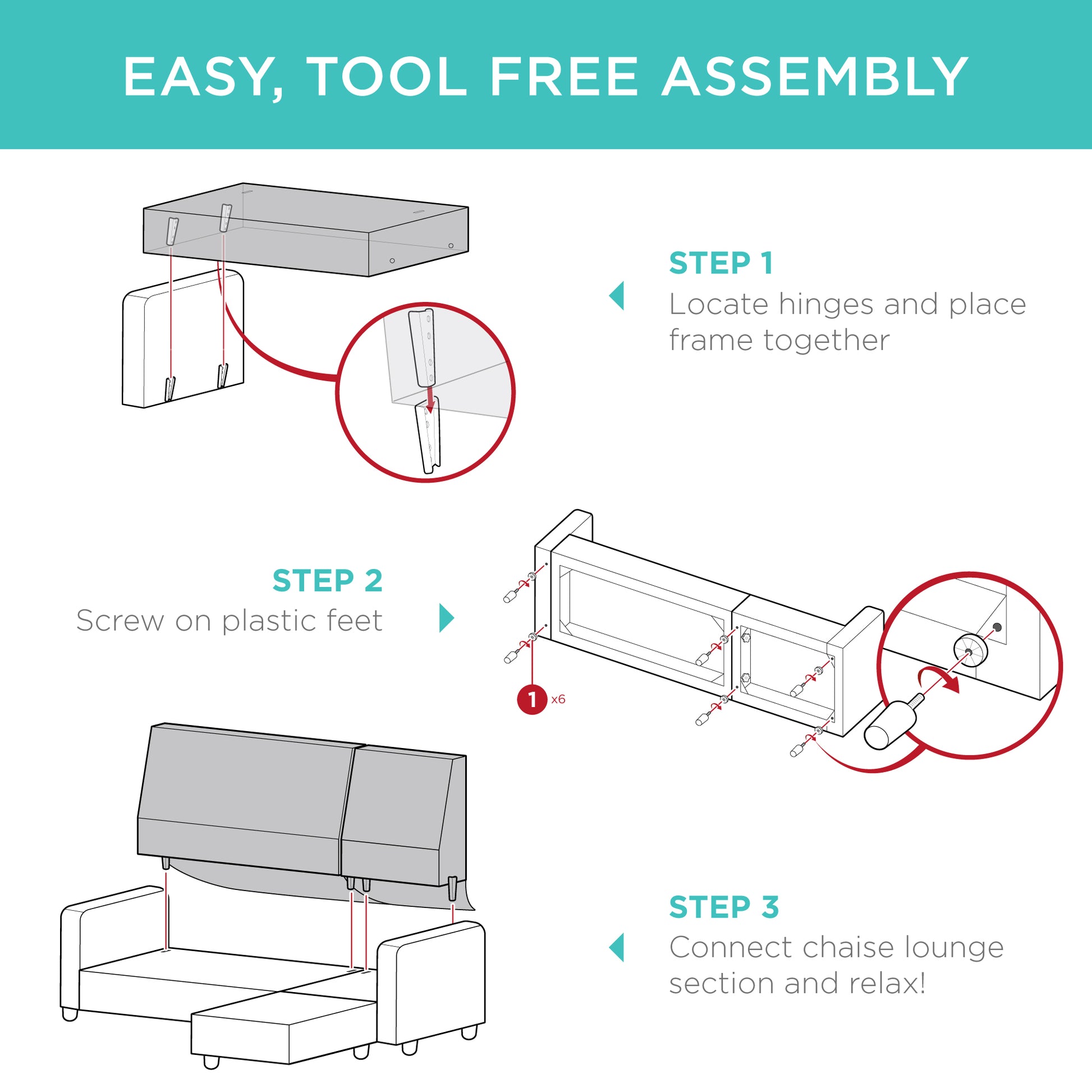 EASY, TOOL FREE ASSEMBLY

STEP 1
Locate hinges and place frame together

STEP 2
Screw on plastic feet

1 x6

STEP 3
Connect chaise lounge section and relax!