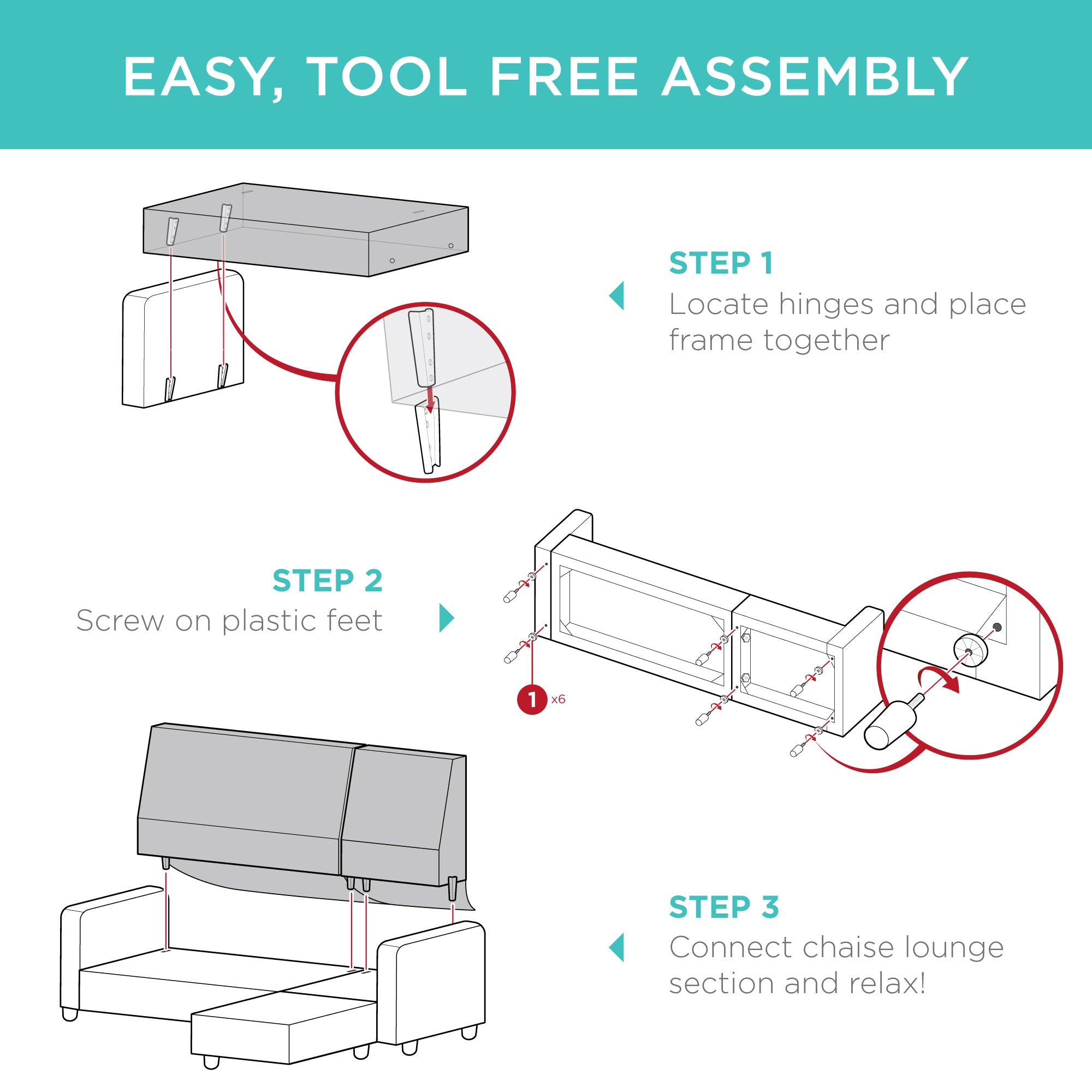 EASY, TOOL FREE ASSEMBLY

STEP 1
Locate hinges and place frame together

STEP 2
Screw on plastic feet

1 x6

STEP 3
Connect chaise lounge section and relax!