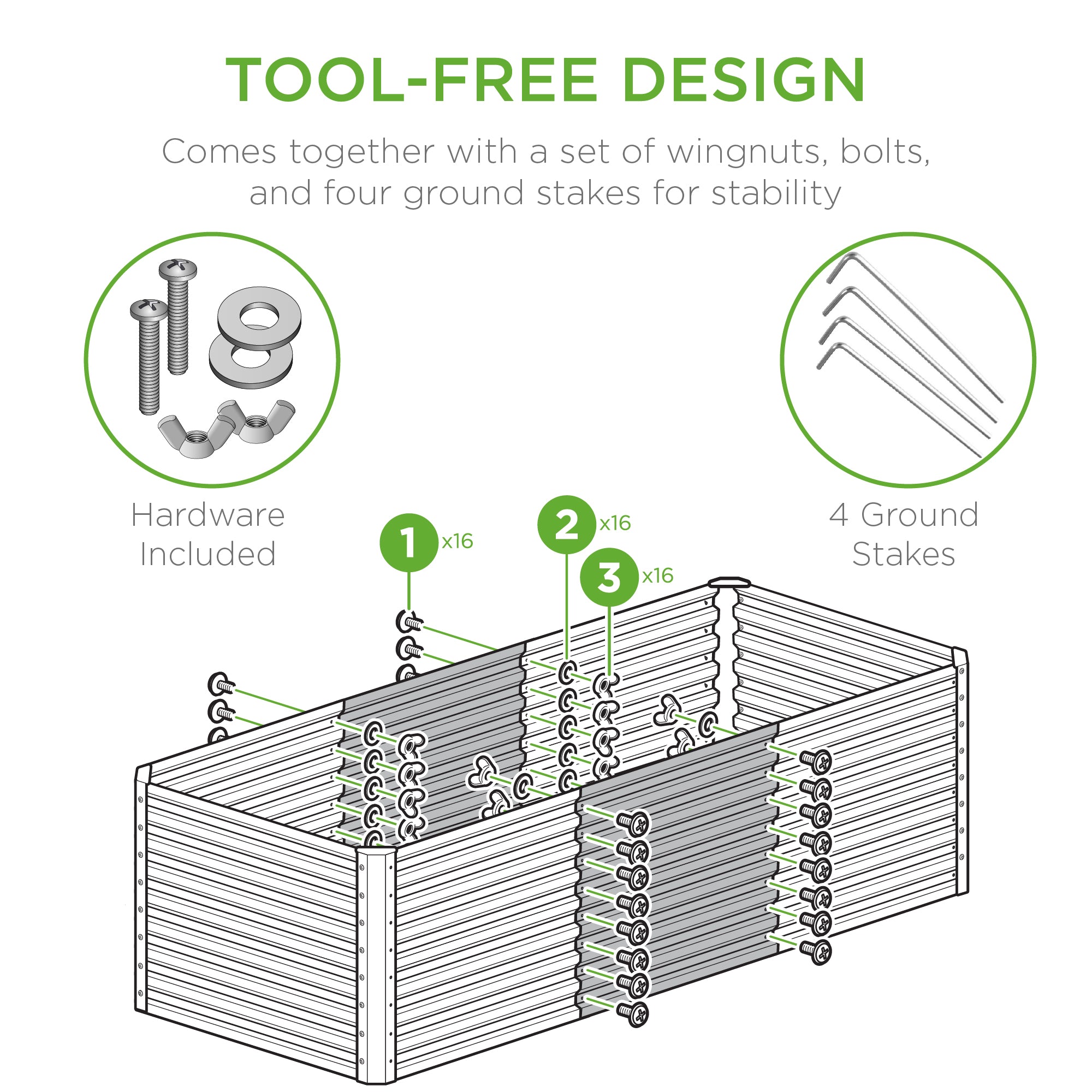 TOOL-FREE DESIGN

Comes together with a set of wingnuts, bolts, and four ground stakes for stability

Hardware Included

4 Ground Stakes

1 x16

2 x16

3 x16