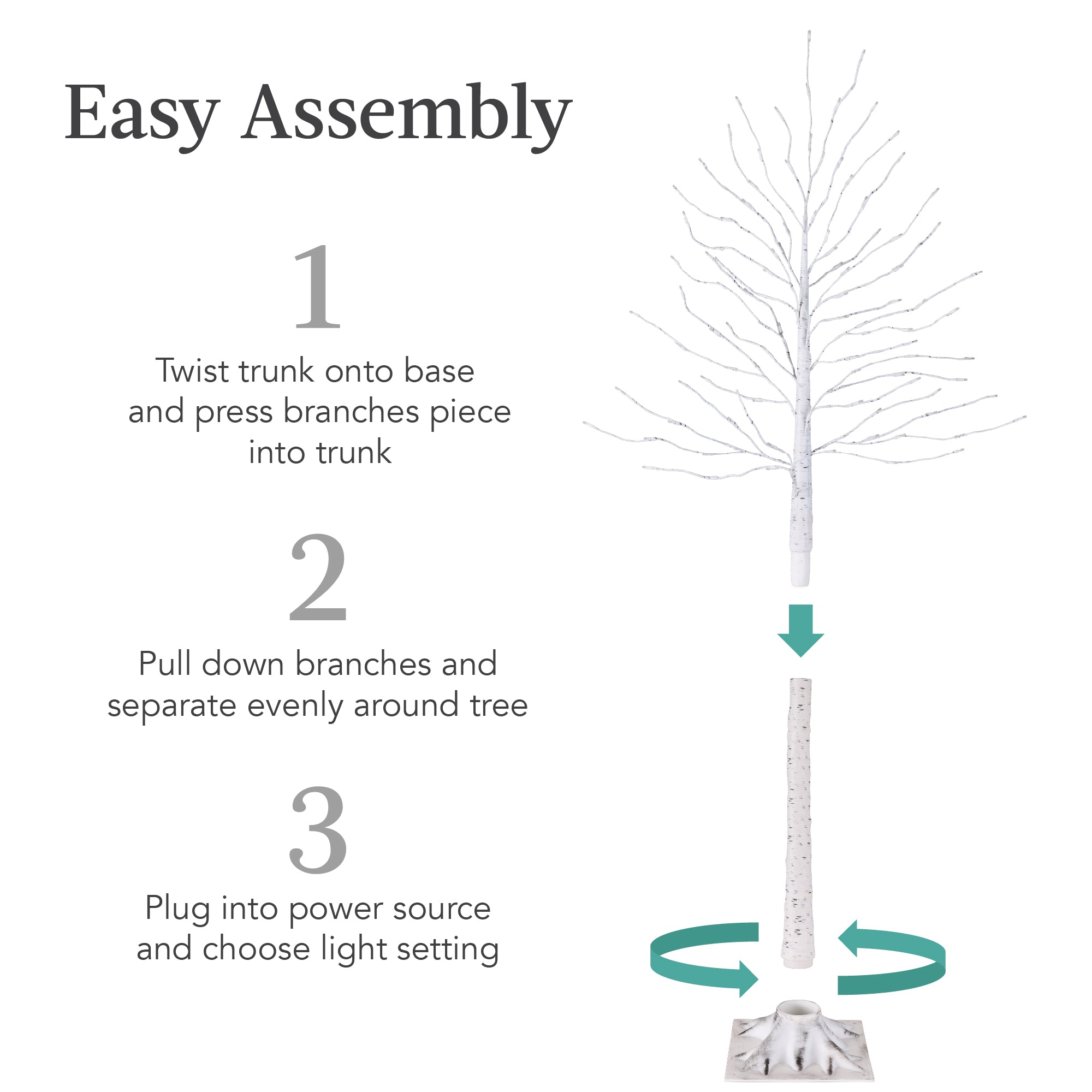 Easy Assembly

1

Twist trunk onto base and press branches piece into trunk

2

Pull down branches and separate evenly around tree

3

Plug into power source and choose light setting