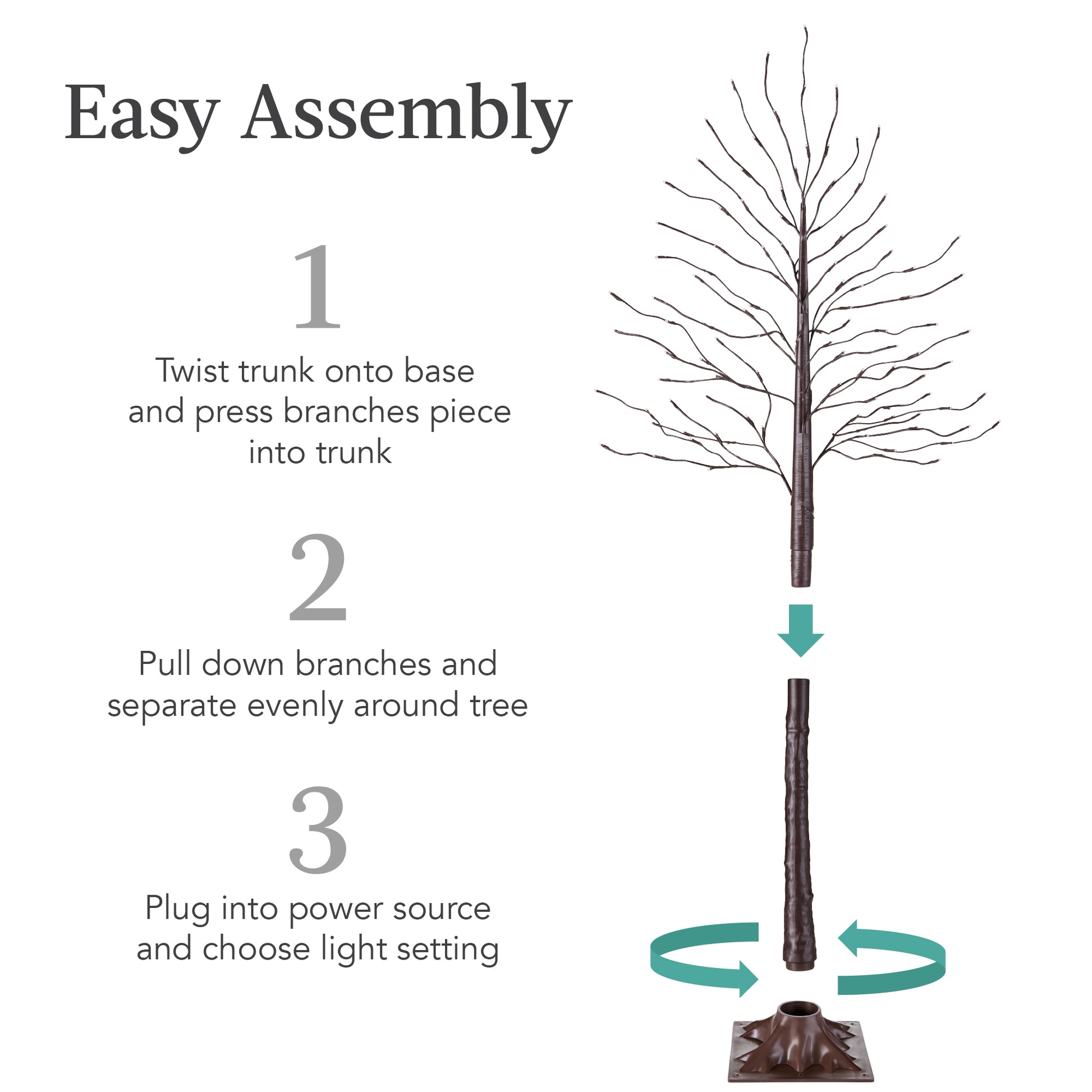 Easy Assembly

1

Twist trunk onto base and press branches piece into trunk

2

Pull down branches and separate evenly around tree

3

Plug into power source and choose light setting