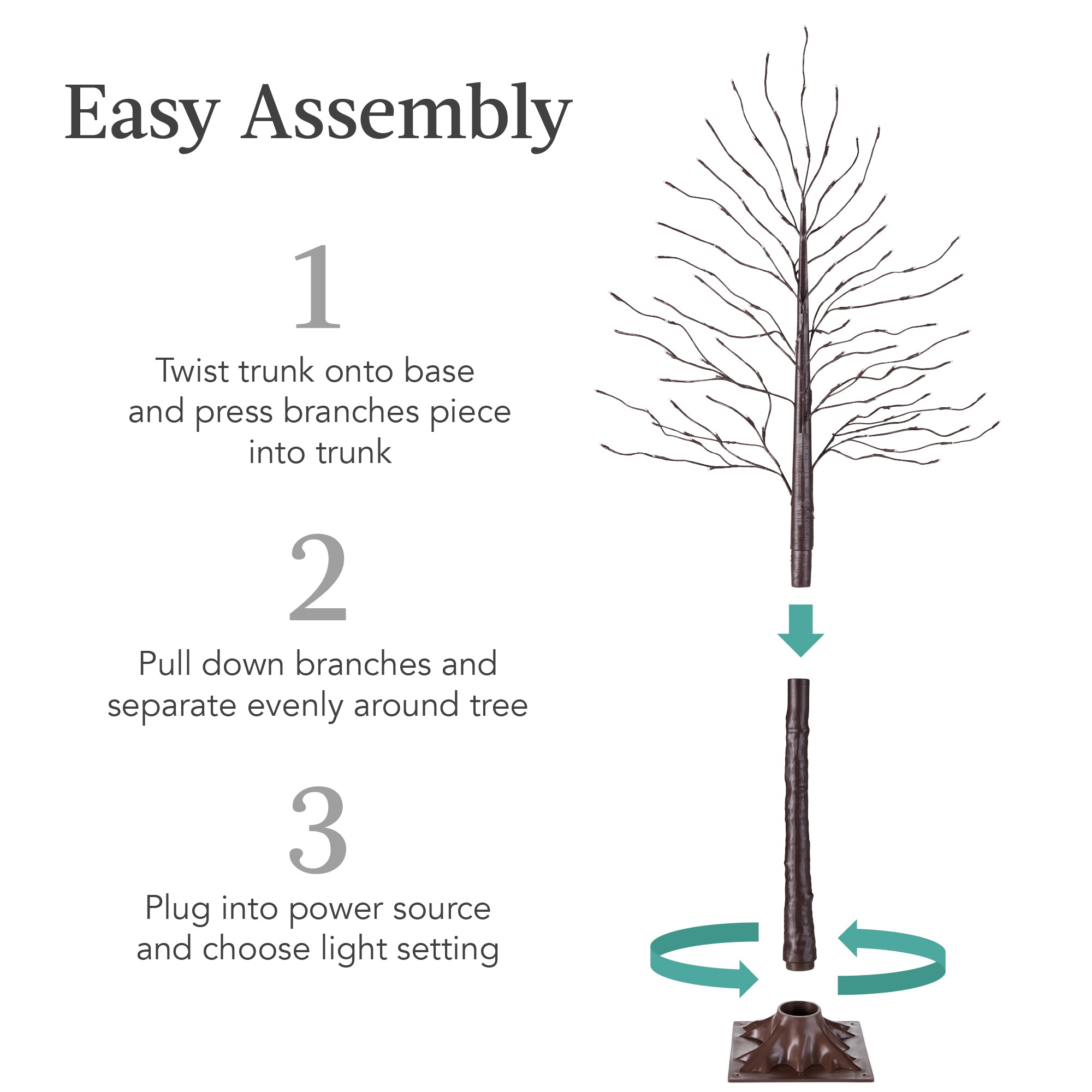 Easy Assembly

1

Twist trunk onto base and press branches piece into trunk

2

Pull down branches and separate evenly around tree

3

Plug into power source and choose light setting