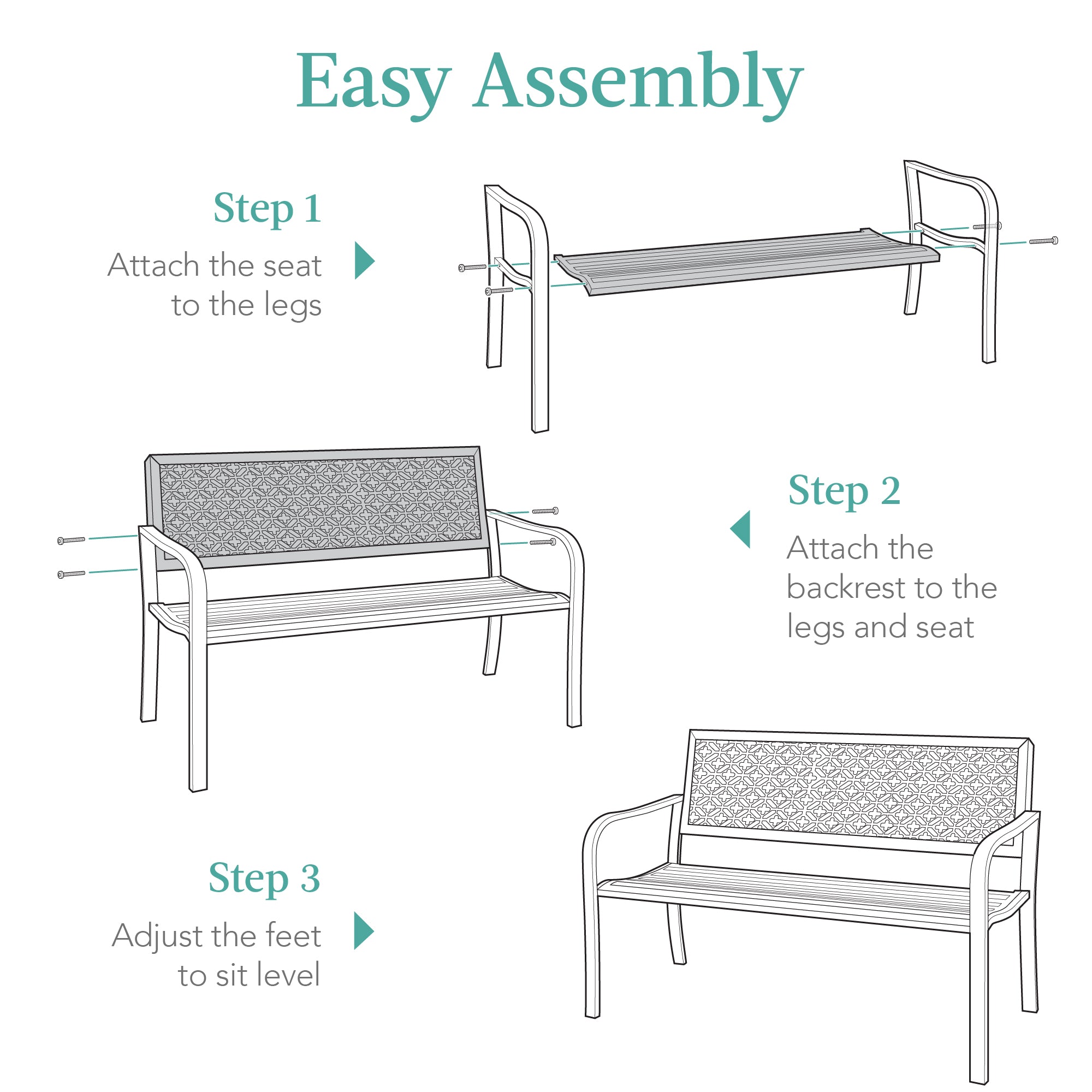 Easy Assembly

Step 1

Attach the seat to the legs

Step 2

Attach the backrest to the legs and seat

Step 3

Adjust the feet to sit level