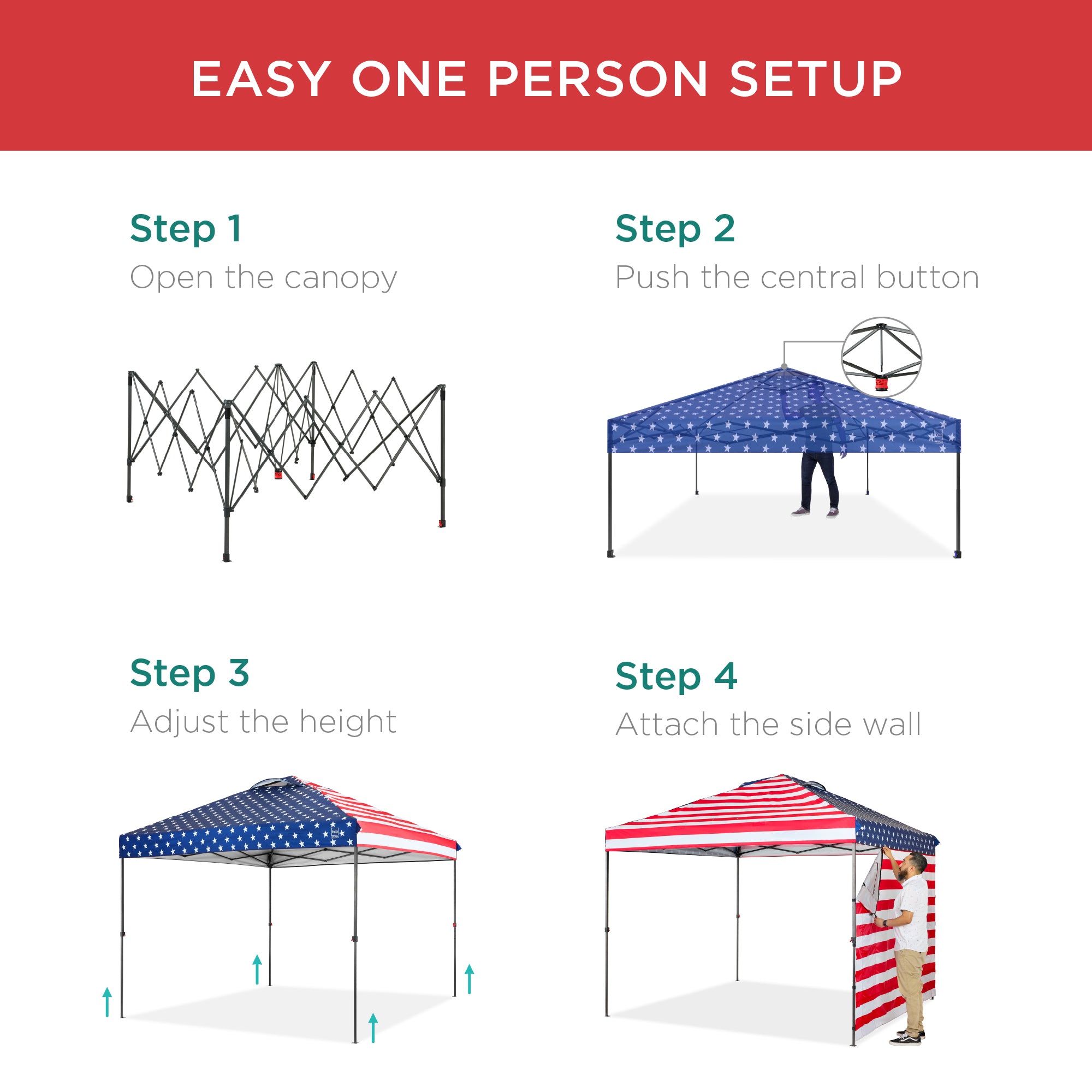 EASY ONE PERSON SETUP

Step 1
Open the canopy

Step 2
Push the central button

Step 3
Adjust the height

Step 4
Attach the side wall