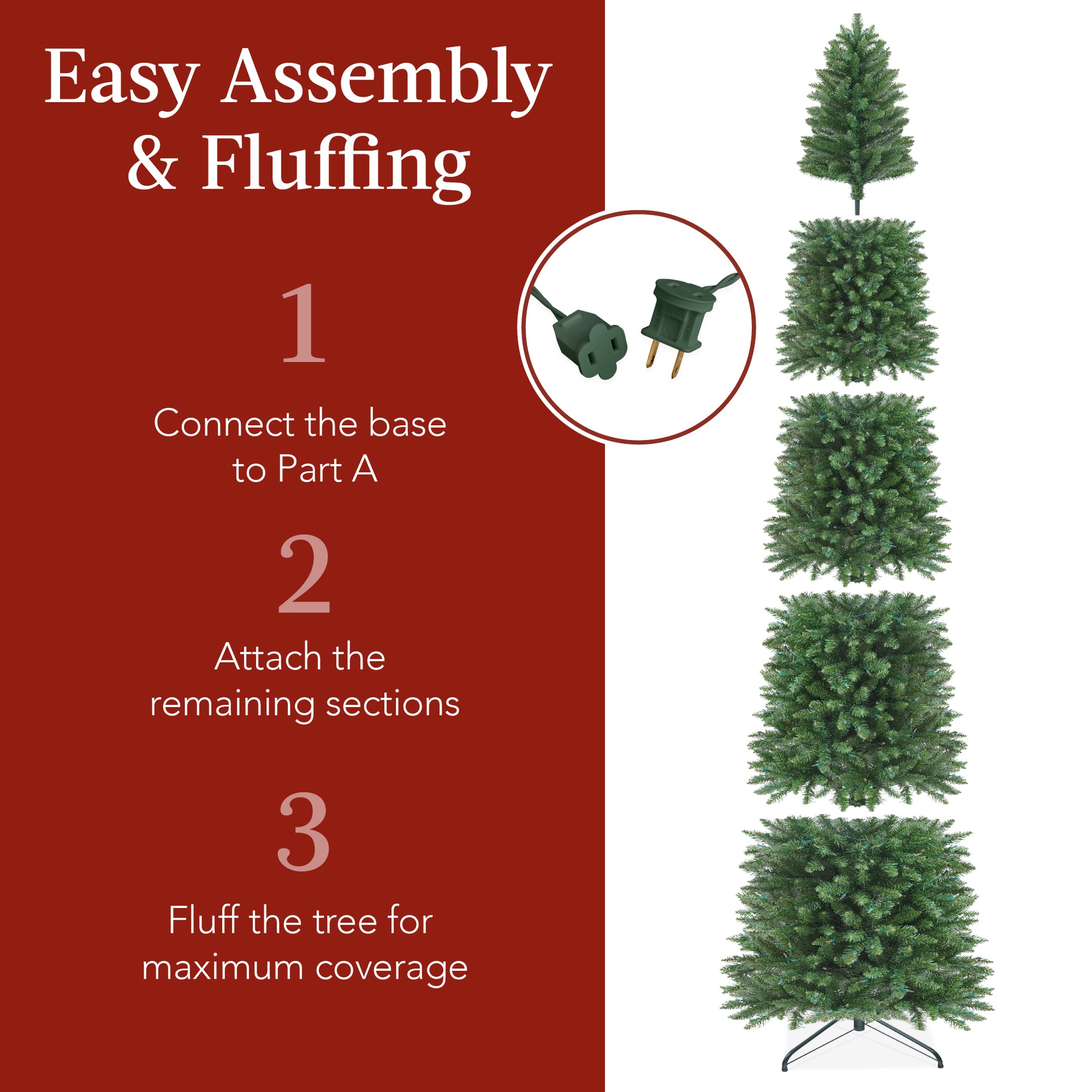 Easy Assembly & Fluffing

1

Connect the base to Part A

2

Attach the remaining sections

3

Fluff the tree for maximum coverage