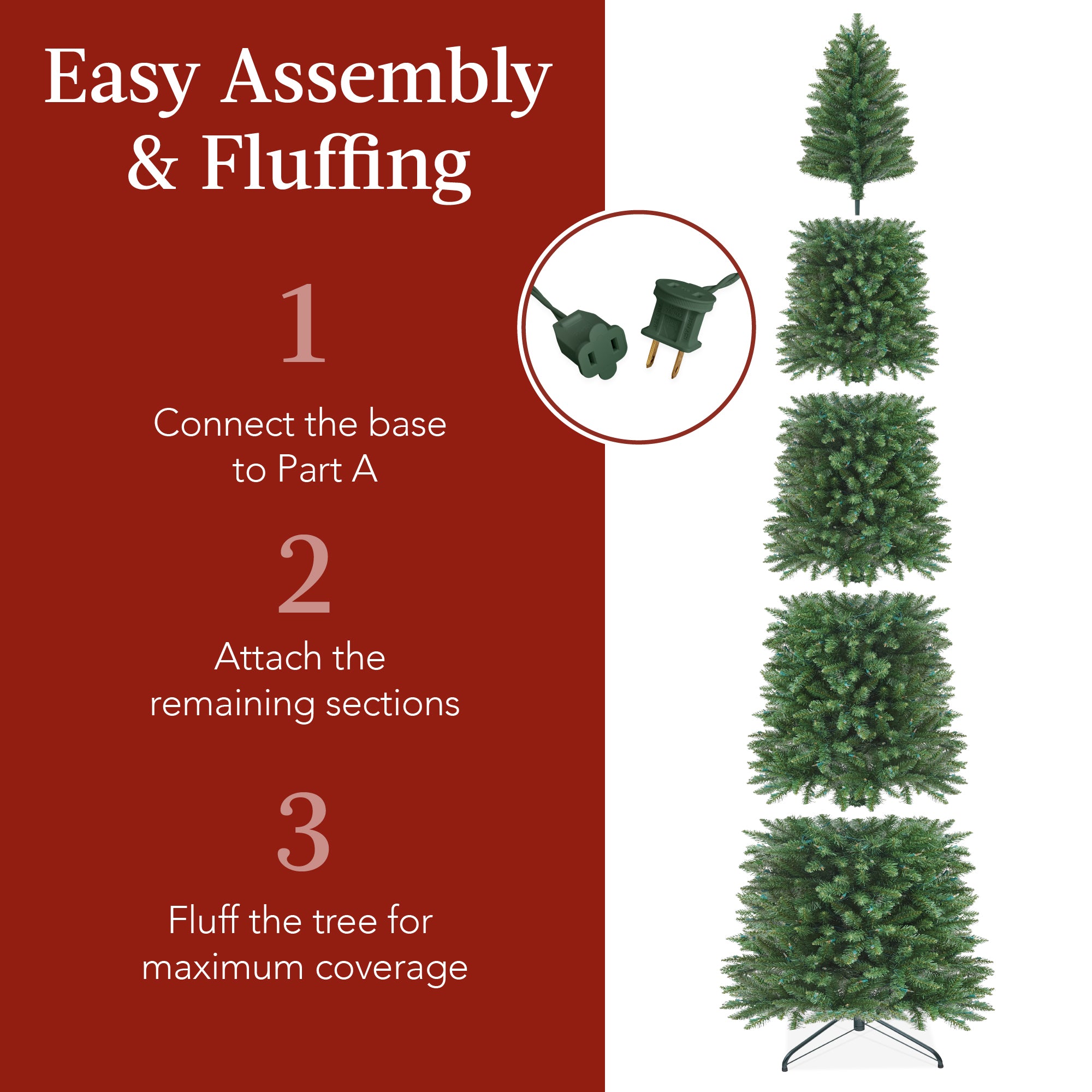 Easy Assembly & Fluffing

1

Connect the base to Part A

2

Attach the remaining sections

3

Fluff the tree for maximum coverage