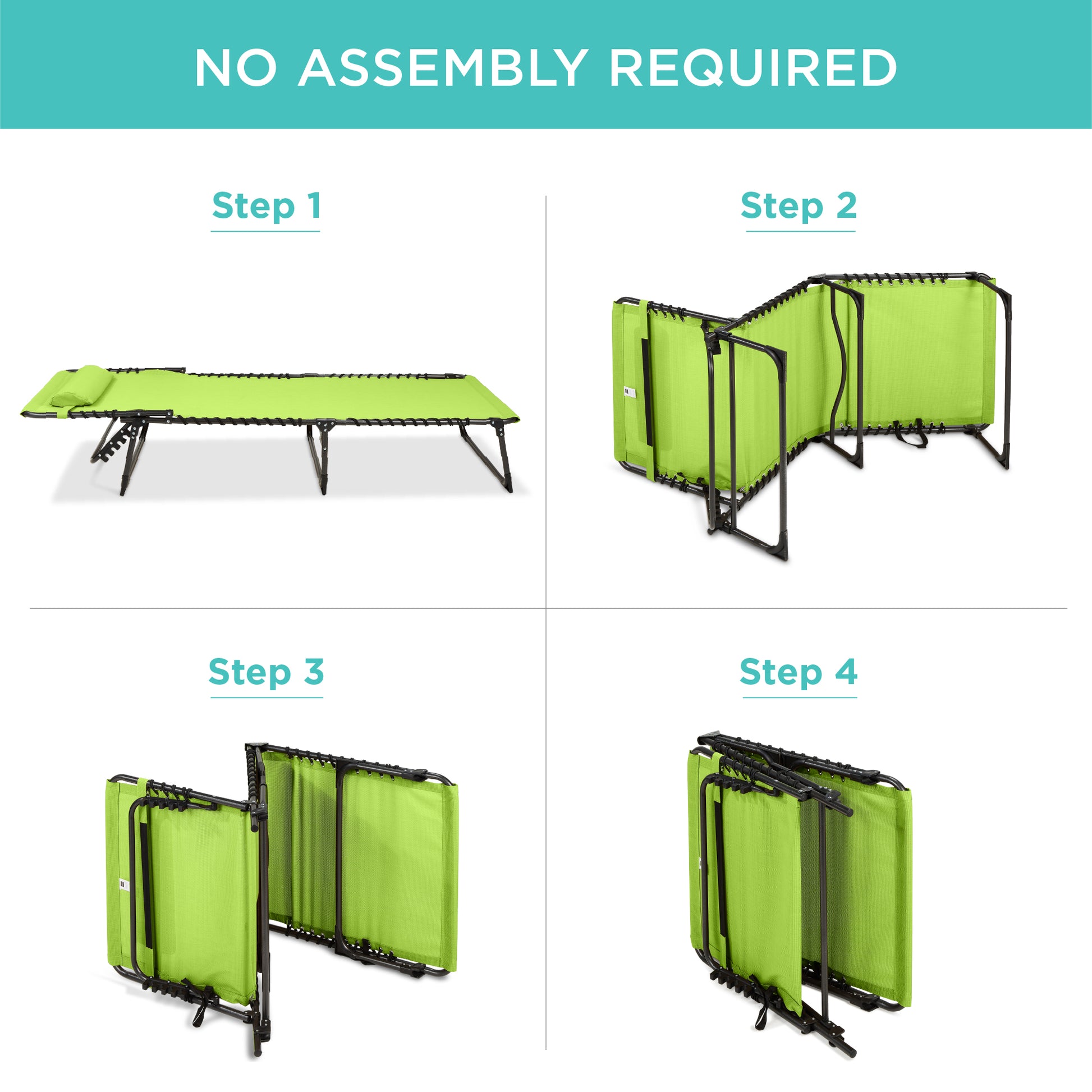 NO ASSEMBLY REQUIRED

Step 1

Step 2

Step 3

Step 4