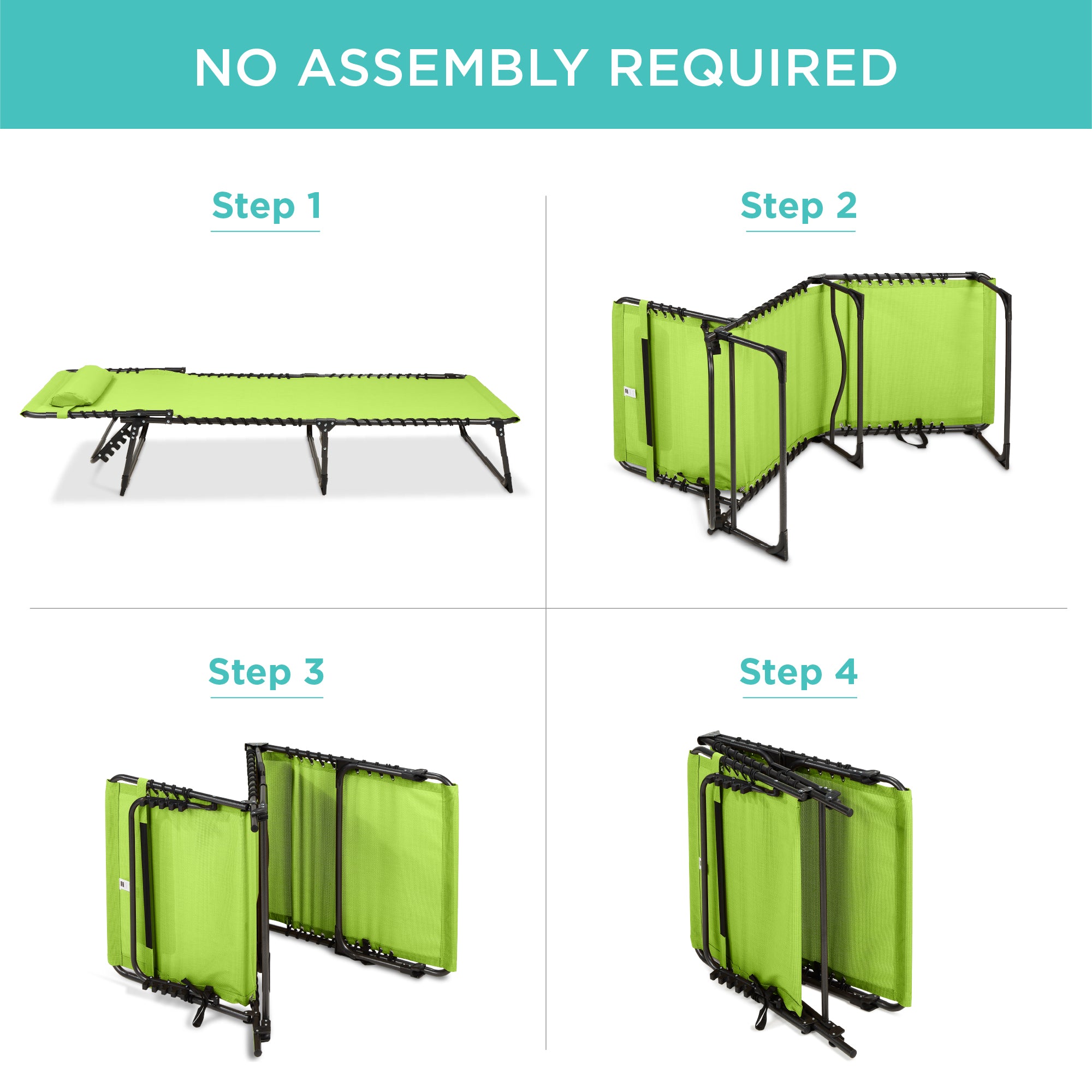 NO ASSEMBLY REQUIRED

Step 1

Step 2

Step 3

Step 4