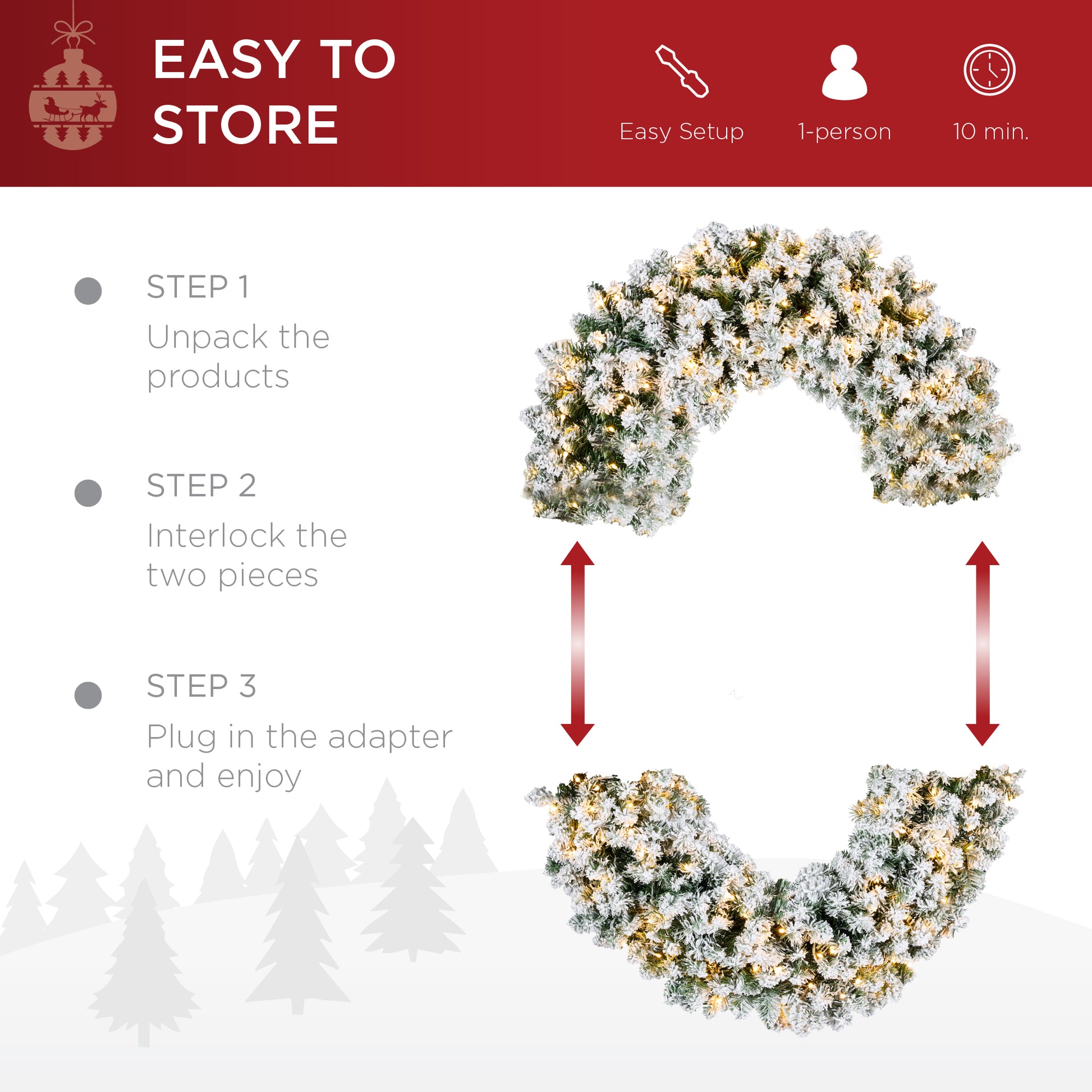 EASY TO STORE

Easy Setup

1-person

10 min.

STEP 1
Unpack the products

STEP 2
Interlock the two pieces

STEP 3
Plug in the adapter and enjoy