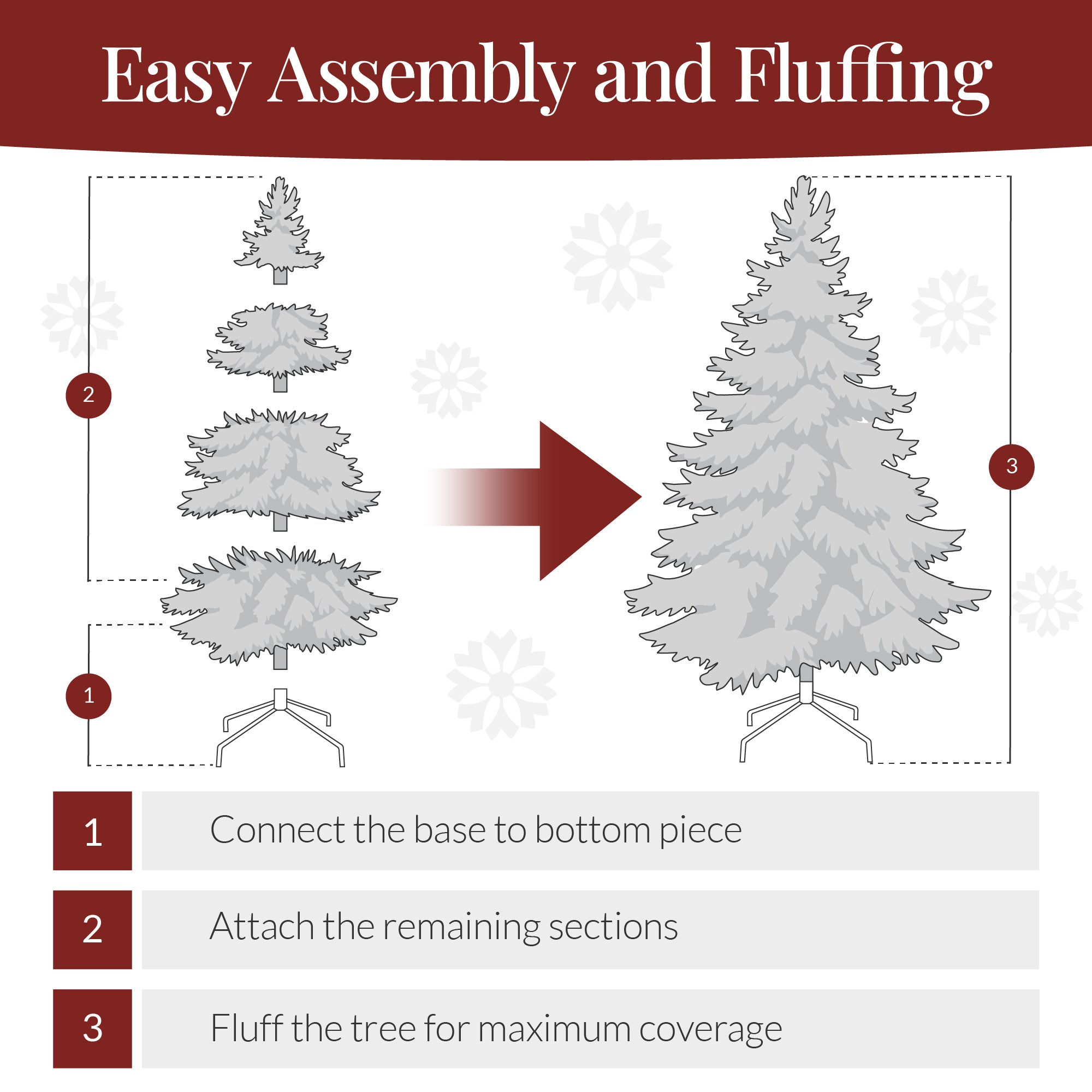 Easy Assembly and Fluffing

2

1

3

1 Connect the base to bottom piece

2 Attach the remaining sections

3 Fluff the tree for maximum coverage