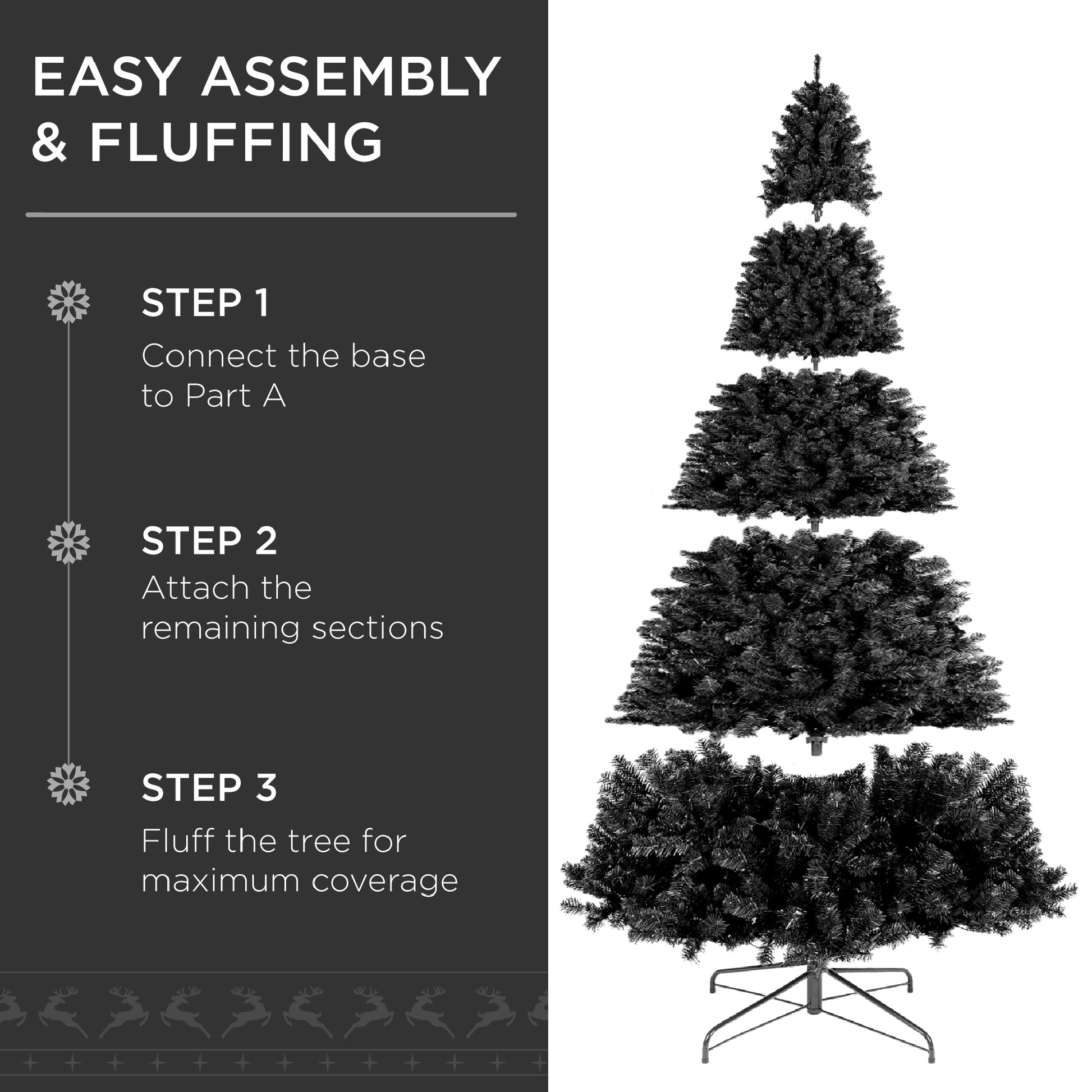 EASY ASSEMBLY & FLUFFING

STEP 1

Connect the base to Part A

STEP 2

Attach the remaining sections

STEP 3

Fluff the tree for maximum coverage