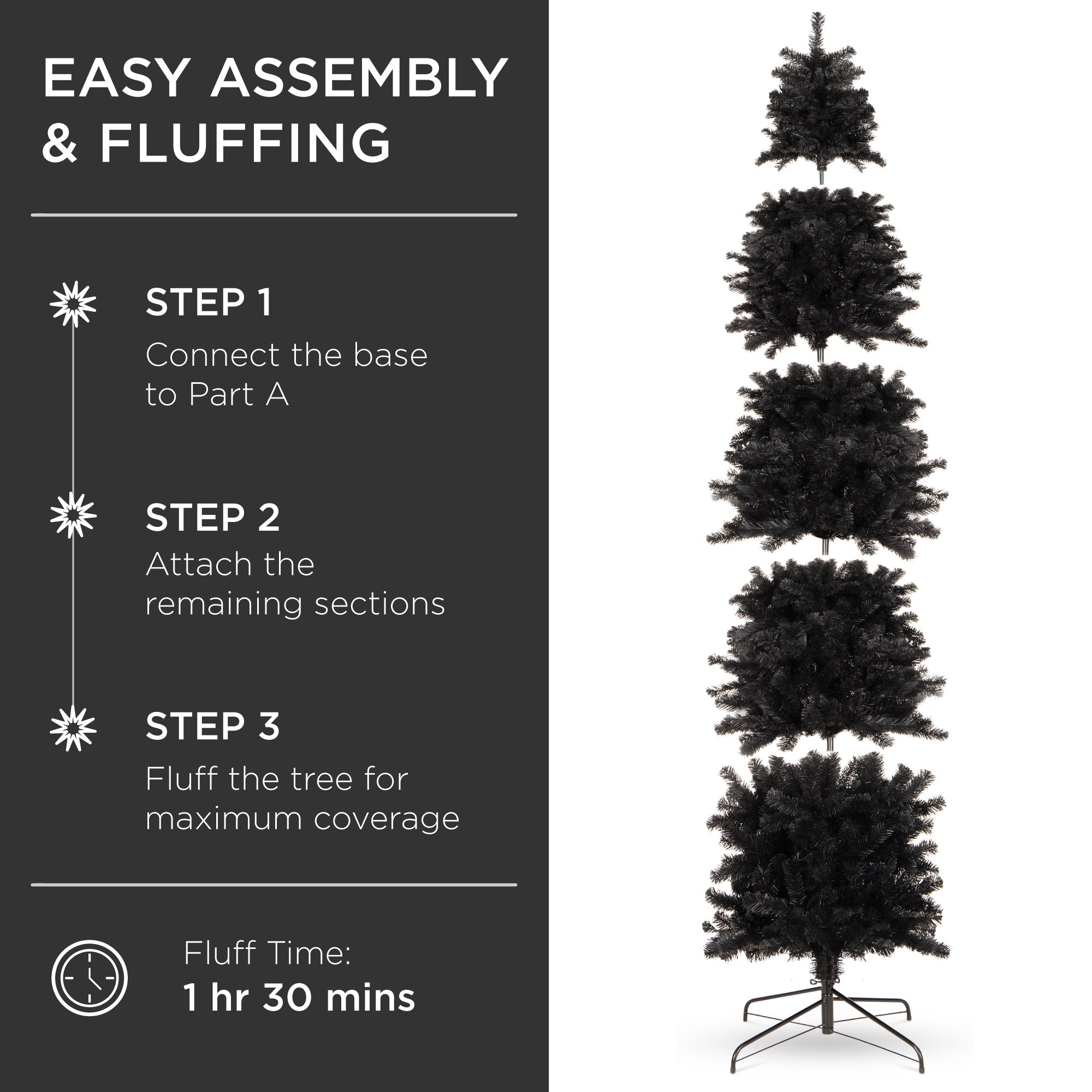 EASY ASSEMBLY & FLUFFING

STEP 1
Connect the base to Part A

STEP 2
Attach the remaining sections

STEP 3
Fluff the tree for maximum coverage

Fluff Time:
1 hr 30 mins