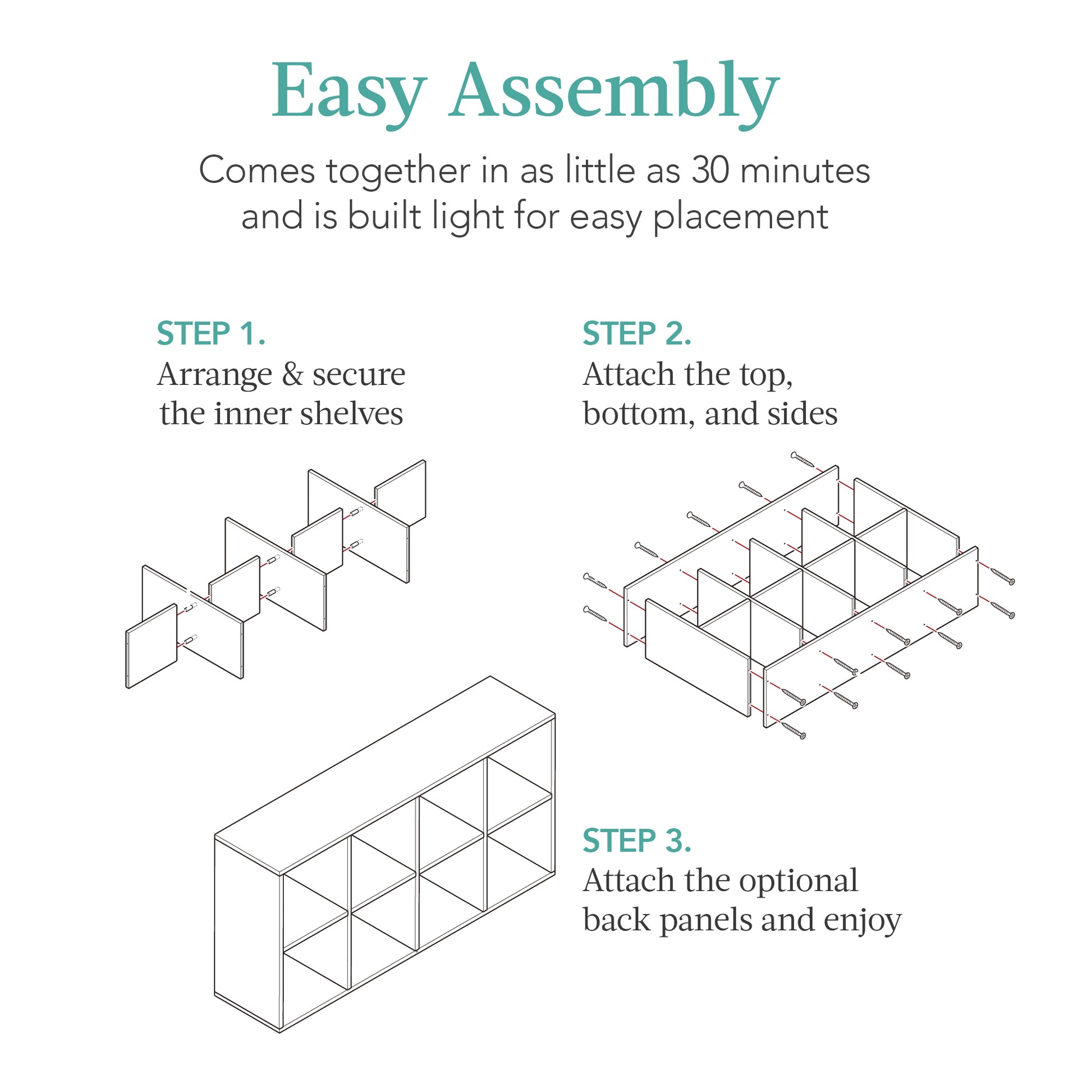 Easy Assembly

Comes together in as little as 30 minutes and is built light for easy placement

STEP 1.
Arrange & secure the inner shelves

STEP 2.
Attach the top, bottom, and sides

STEP 3.
Attach the optional back panels and enjoy