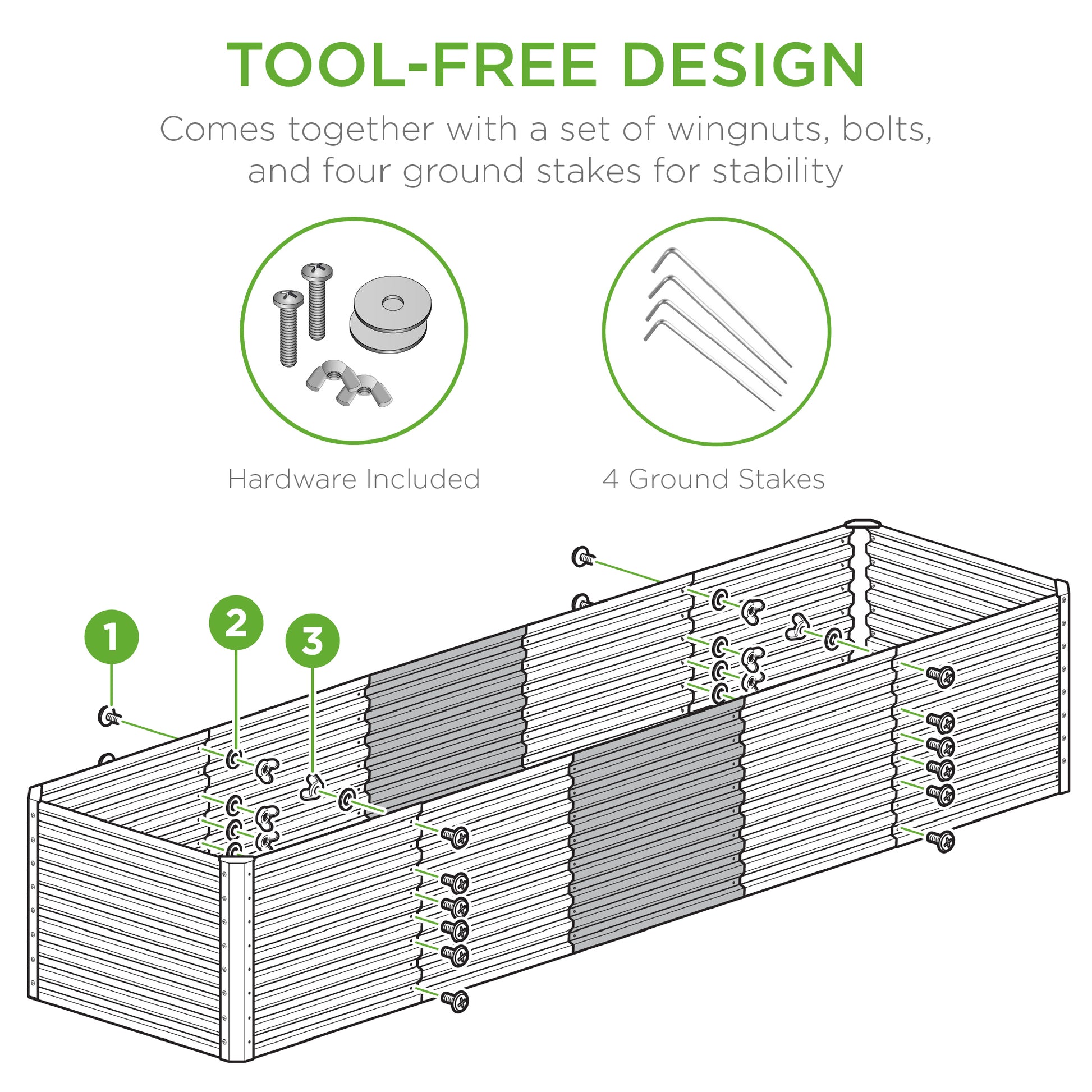 TOOL-FREE DESIGN

Comes together with a set of wingnuts, bolts, and four ground stakes for stability

Hardware Included

4 Ground Stakes

1

2

3