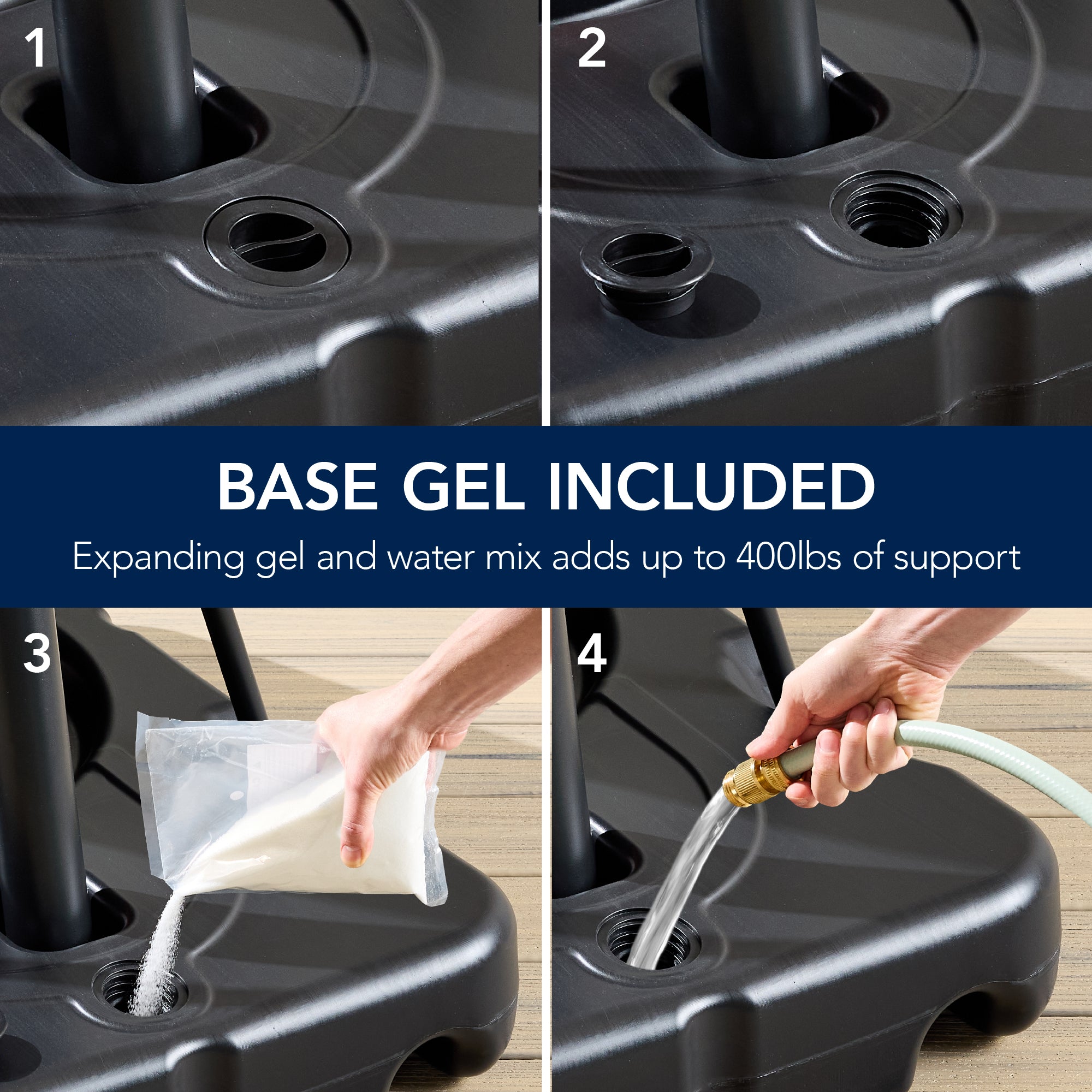 1

2

BASE GEL INCLUDED

Expanding gel and water mix adds up to 400lbs of support

3

4