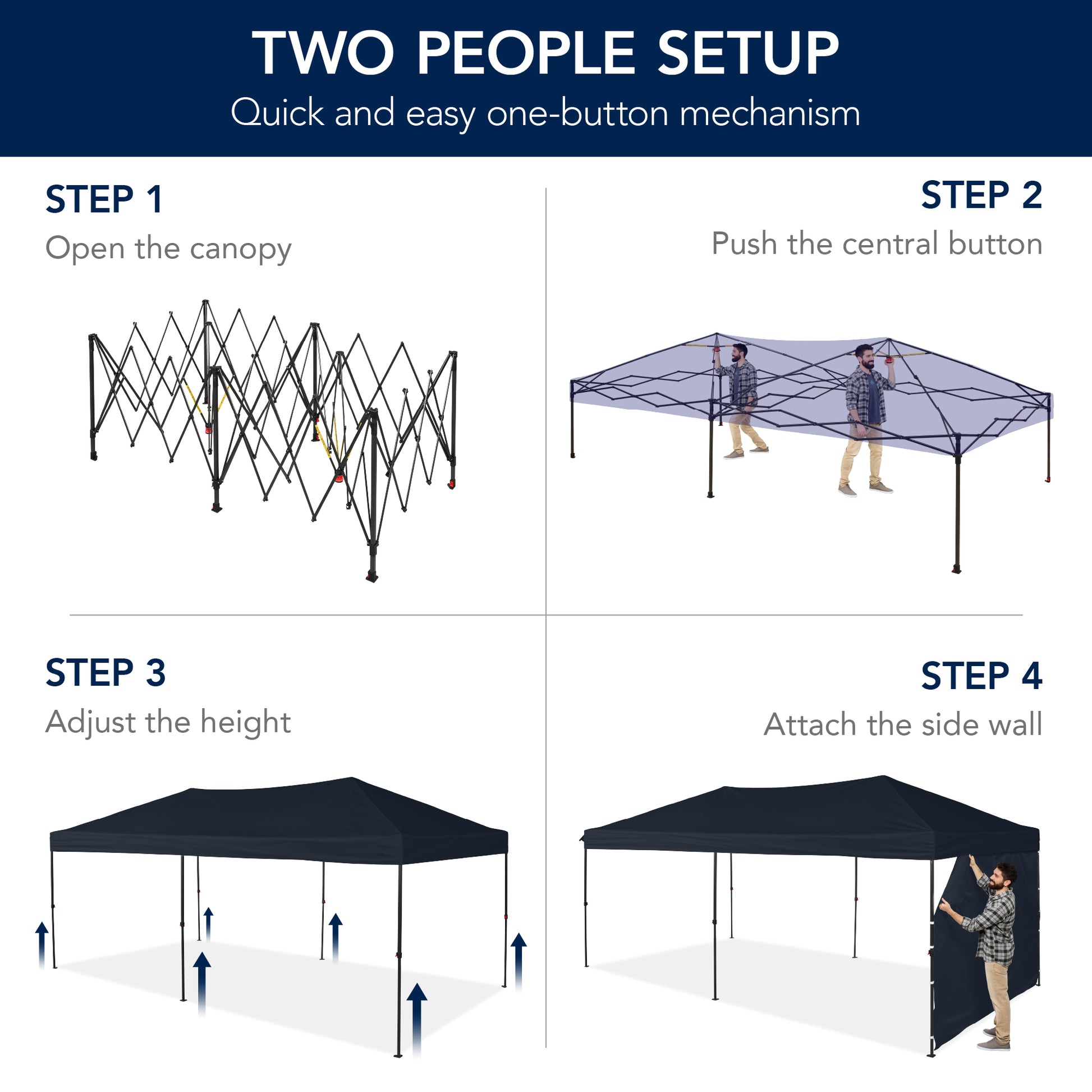 TWO PEOPLE SETUP
Quick and easy one-button mechanism

STEP 1
Open the canopy

STEP 2
Push the central button

STEP 3
Adjust the height

STEP 4
Attach the side wall