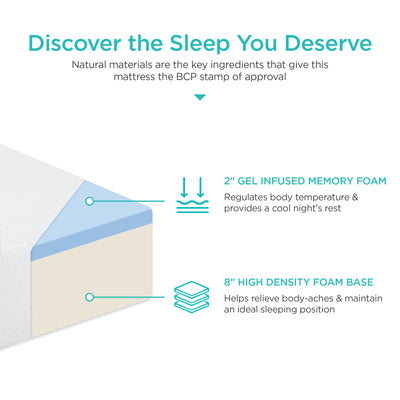 Discover the Sleep You Deserve

Natural materials are the key ingredients that give this mattress the BCP stamp of approval

2" GEL INFUSED MEMORY FOAM

Regulates body temperature & provides a cool night's rest

8" HIGH DENSITY FOAM BASE

Helps relieve body-aches & maintain an ideal sleeping position