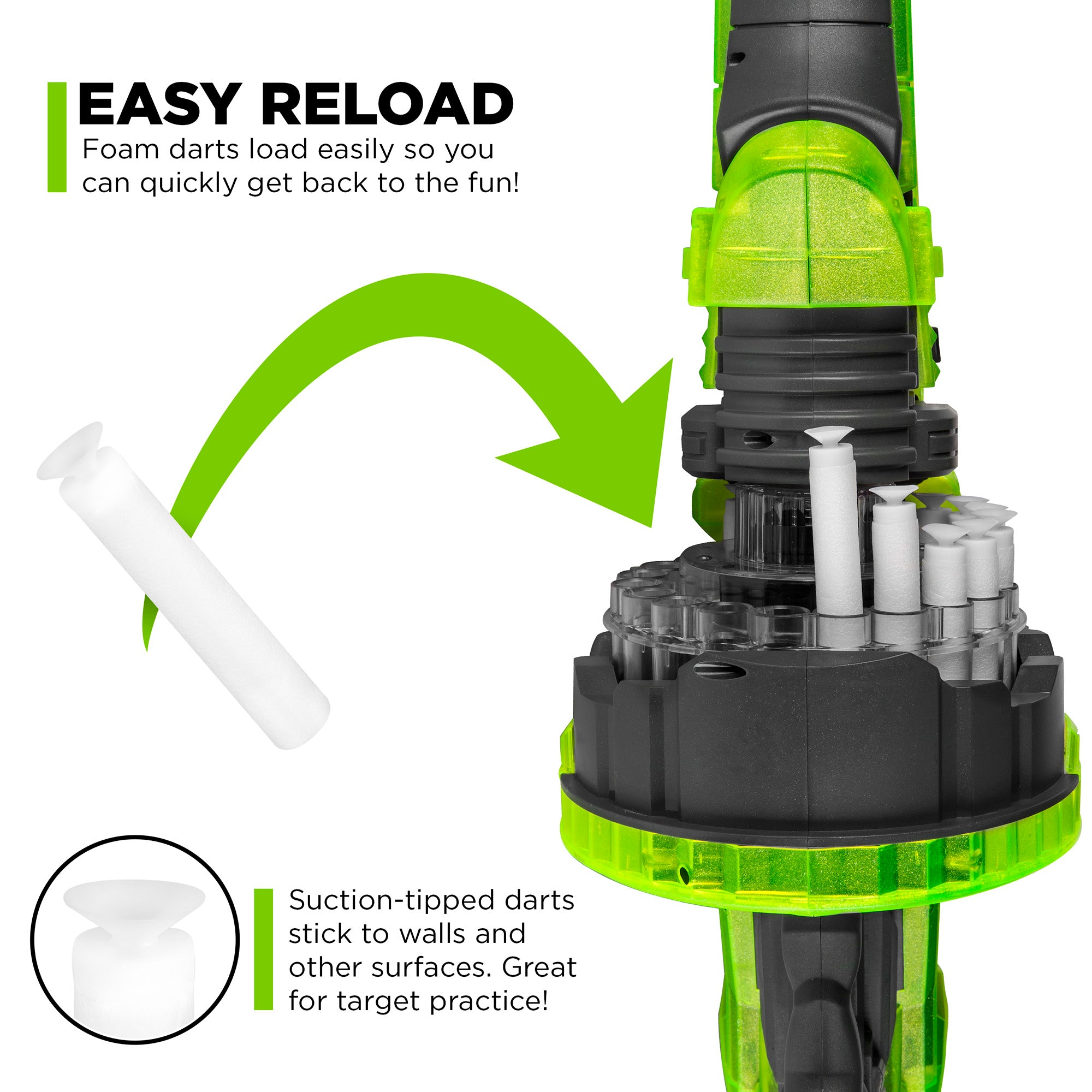 EASY RELOAD

Foam darts load easily so you can quickly get back to the fun!

Suction-tipped darts stick to walls and other surfaces. Great for target practice!