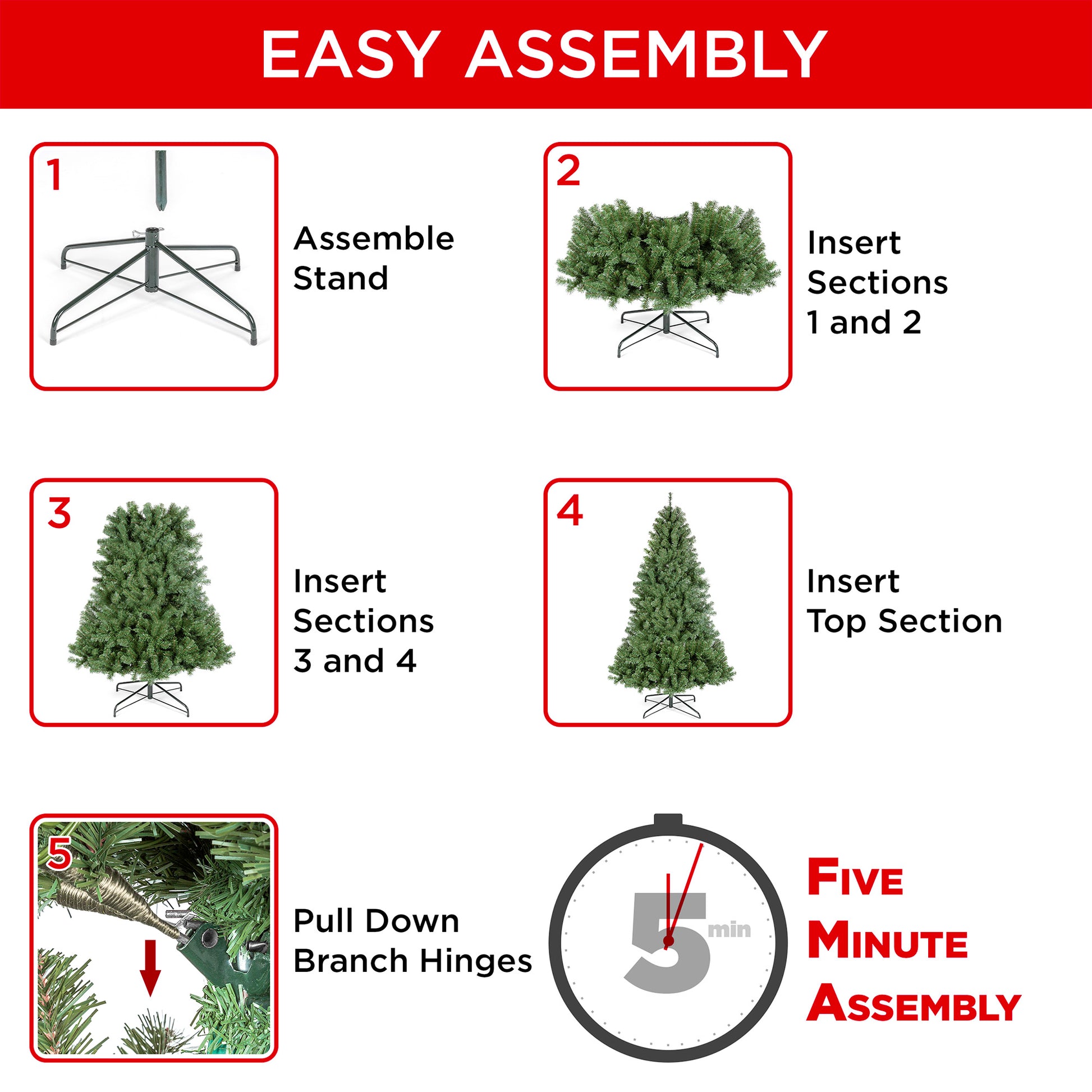 EASY ASSEMBLY

1

Assemble Stand

2

Insert Sections 1 and 2

3

Insert Sections 3 and 4

4

Insert Top Section

5

Pull Down Branch Hinges

5 min

FIVE MINUTE ASSEMBLY