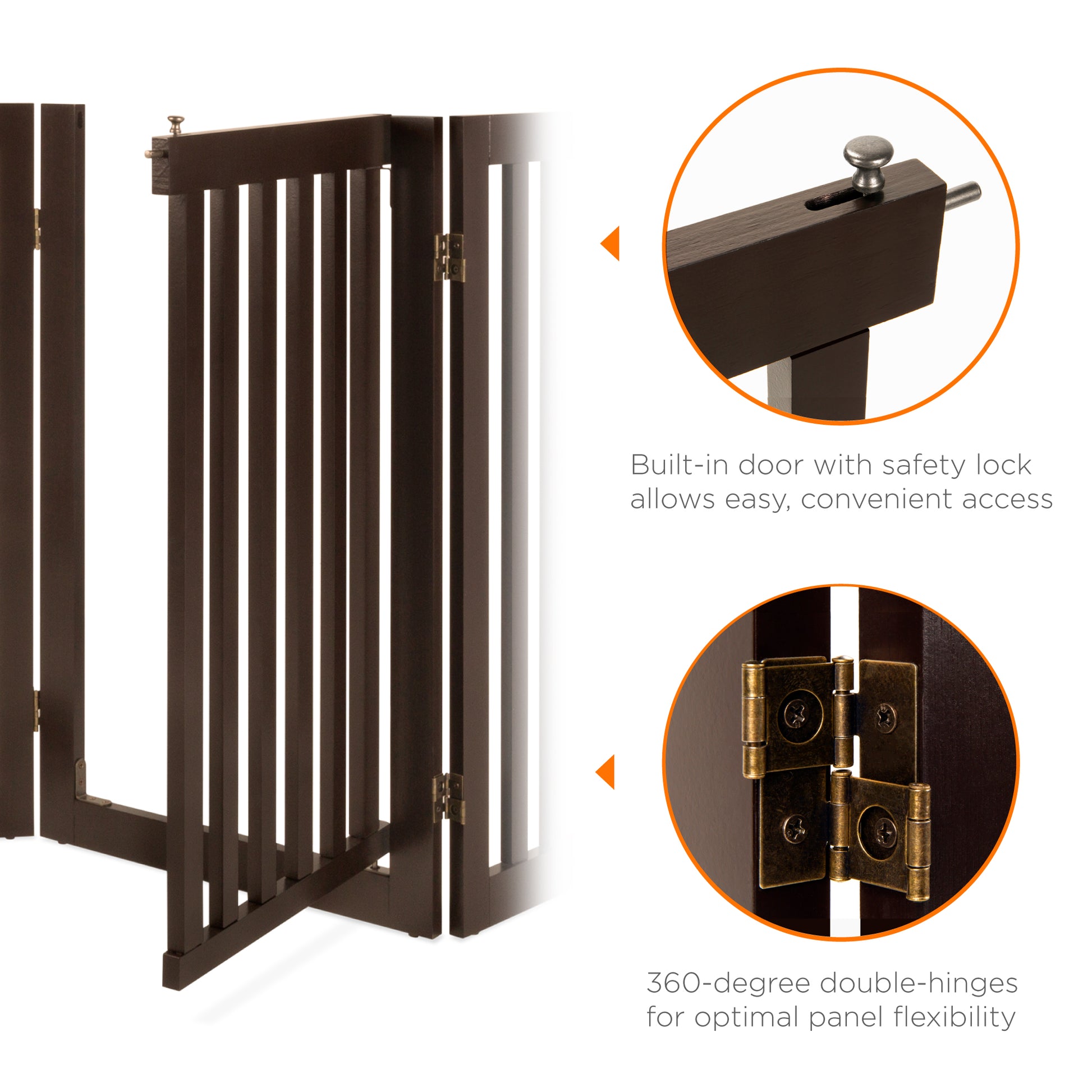 Built-in door with safety lock allows easy, convenient access

360-degree double-hinges for optimal panel flexibility