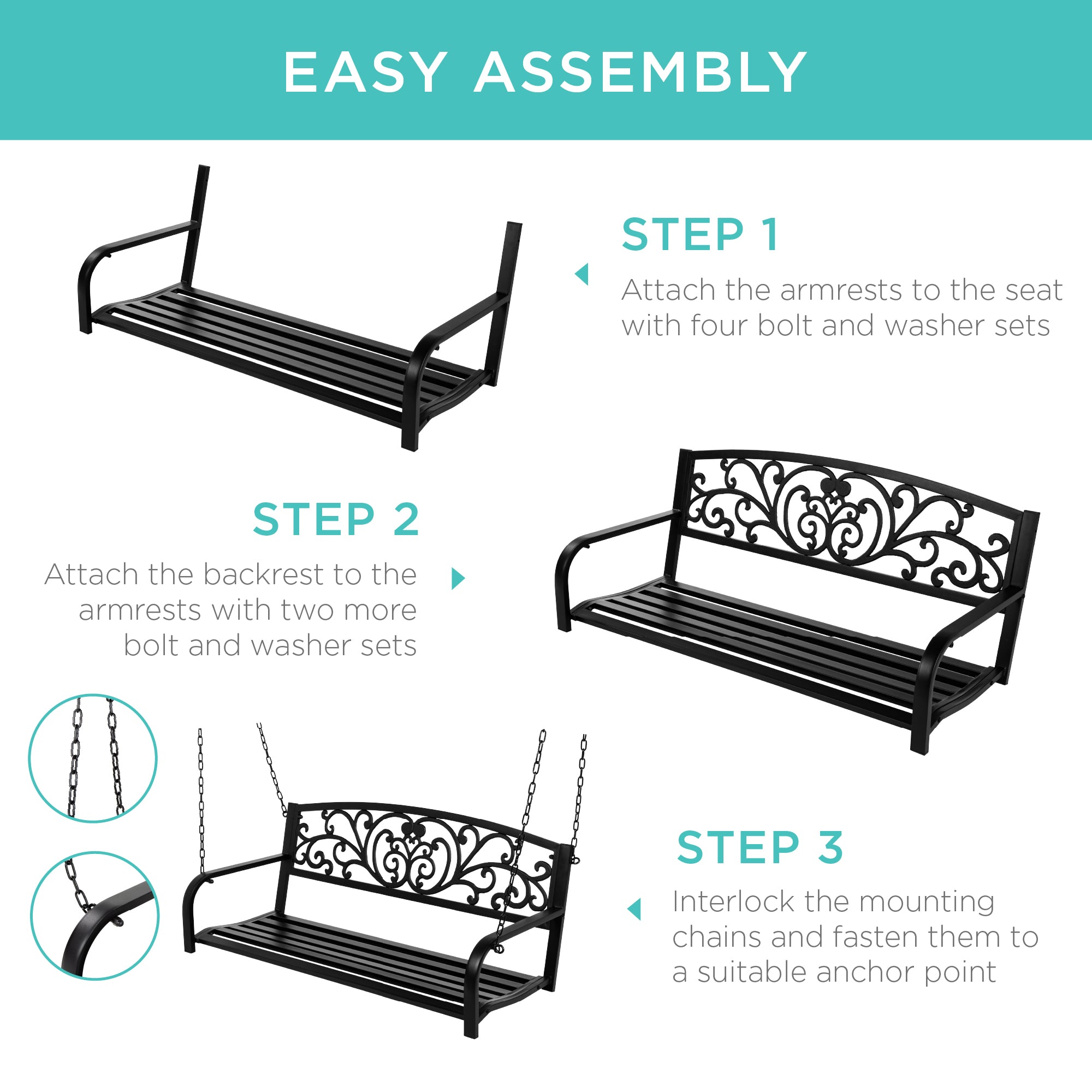 EASY ASSEMBLY

STEP 1

Attach the armrests to the seat with four bolt and washer sets

STEP 2

Attach the backrest to the armrests with two more bolt and washer sets

STEP 3

Interlock the mounting chains and fasten them to a suitable anchor point