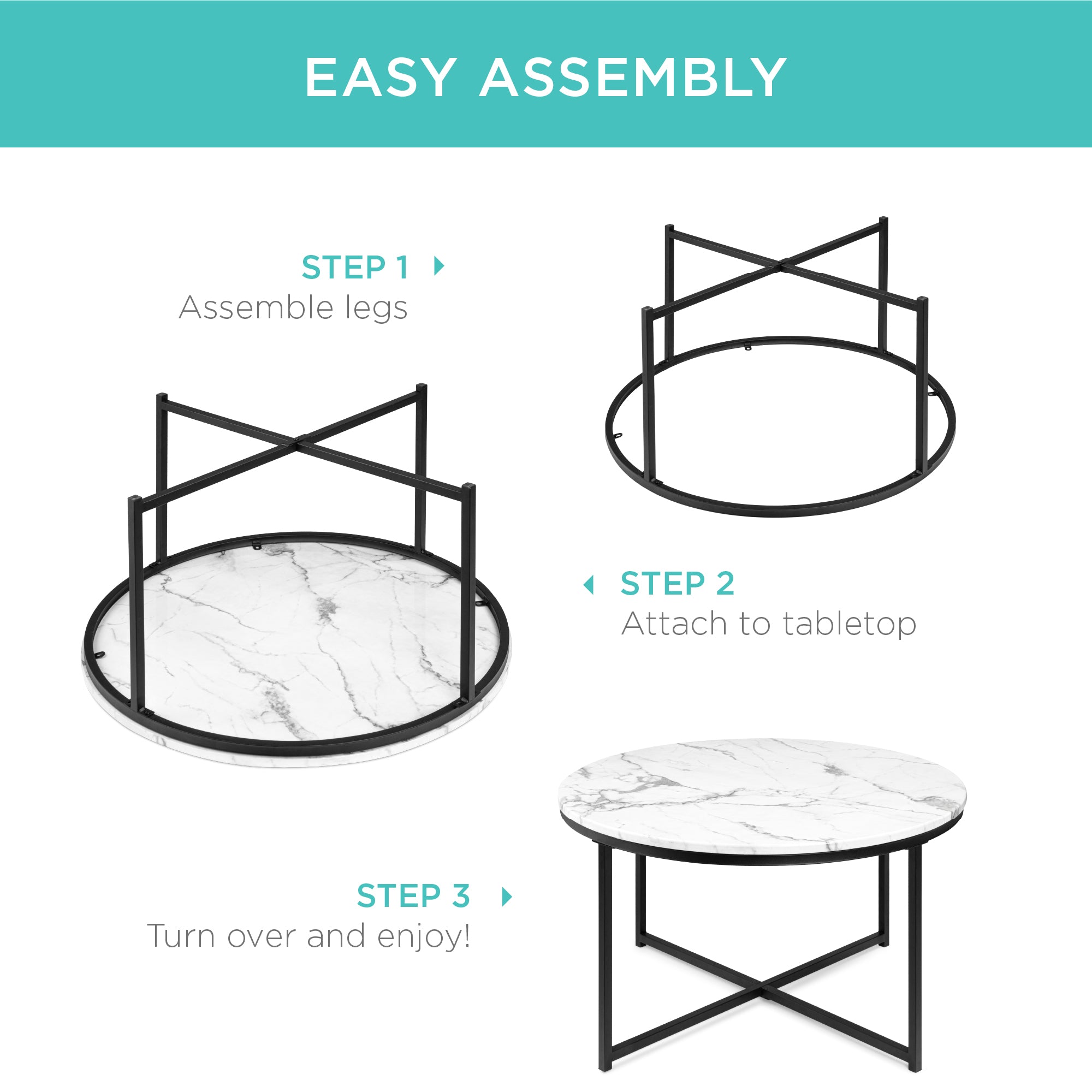 EASY ASSEMBLY

STEP 1
Assemble legs

STEP 2
Attach to tabletop

STEP 3
Turn over and enjoy!