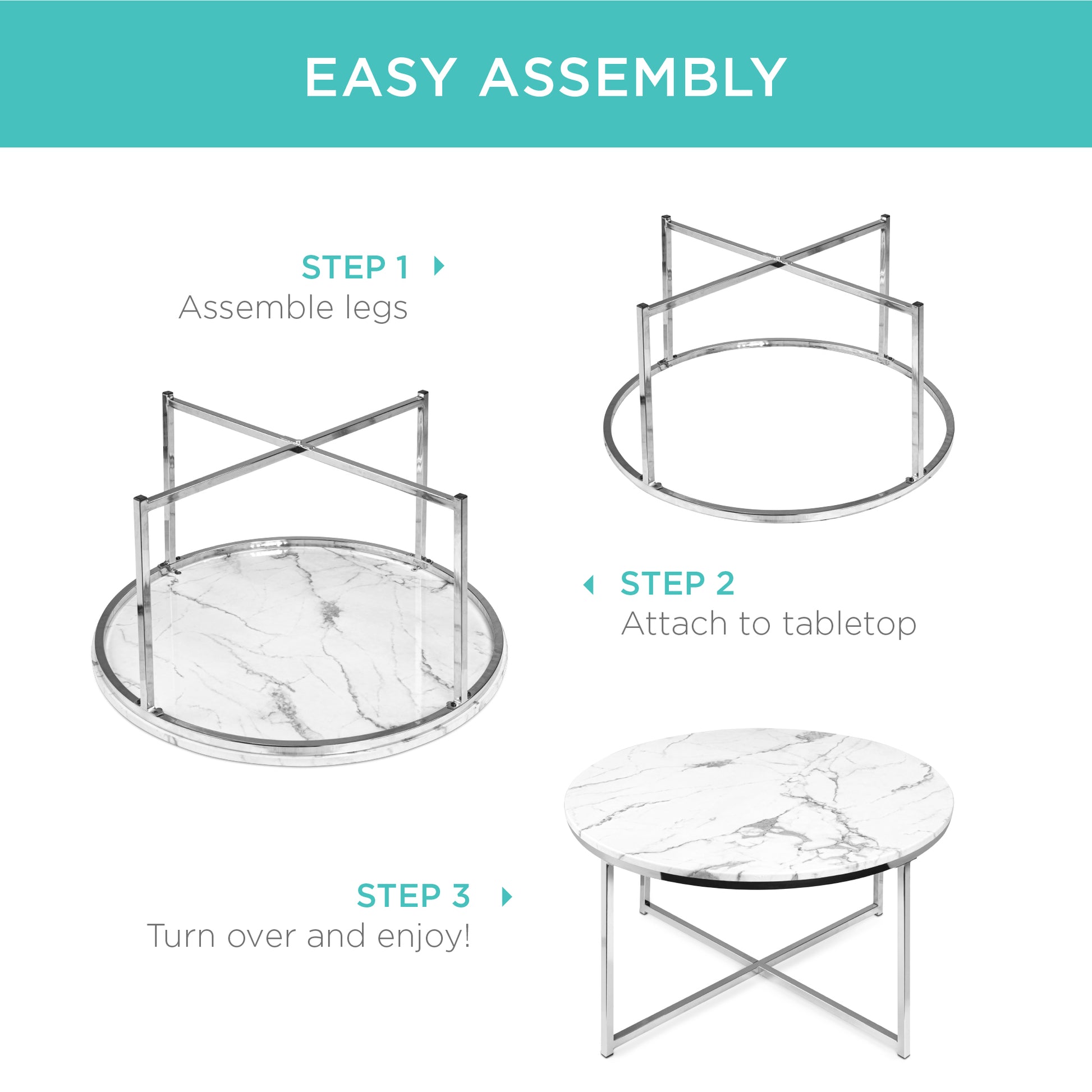 EASY ASSEMBLY

STEP 1
Assemble legs

STEP 2
Attach to tabletop

STEP 3
Turn over and enjoy!