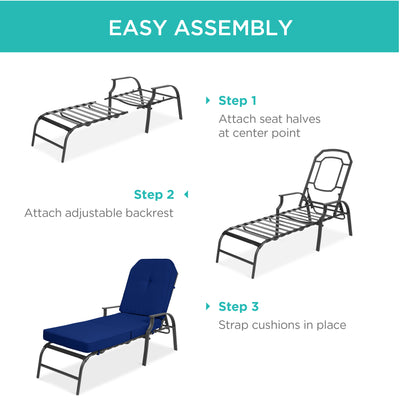 EASY ASSEMBLY

Step 1
Attach seat halves at center point

Step 2
Attach adjustable backrest

Step 3
Strap cushions in place