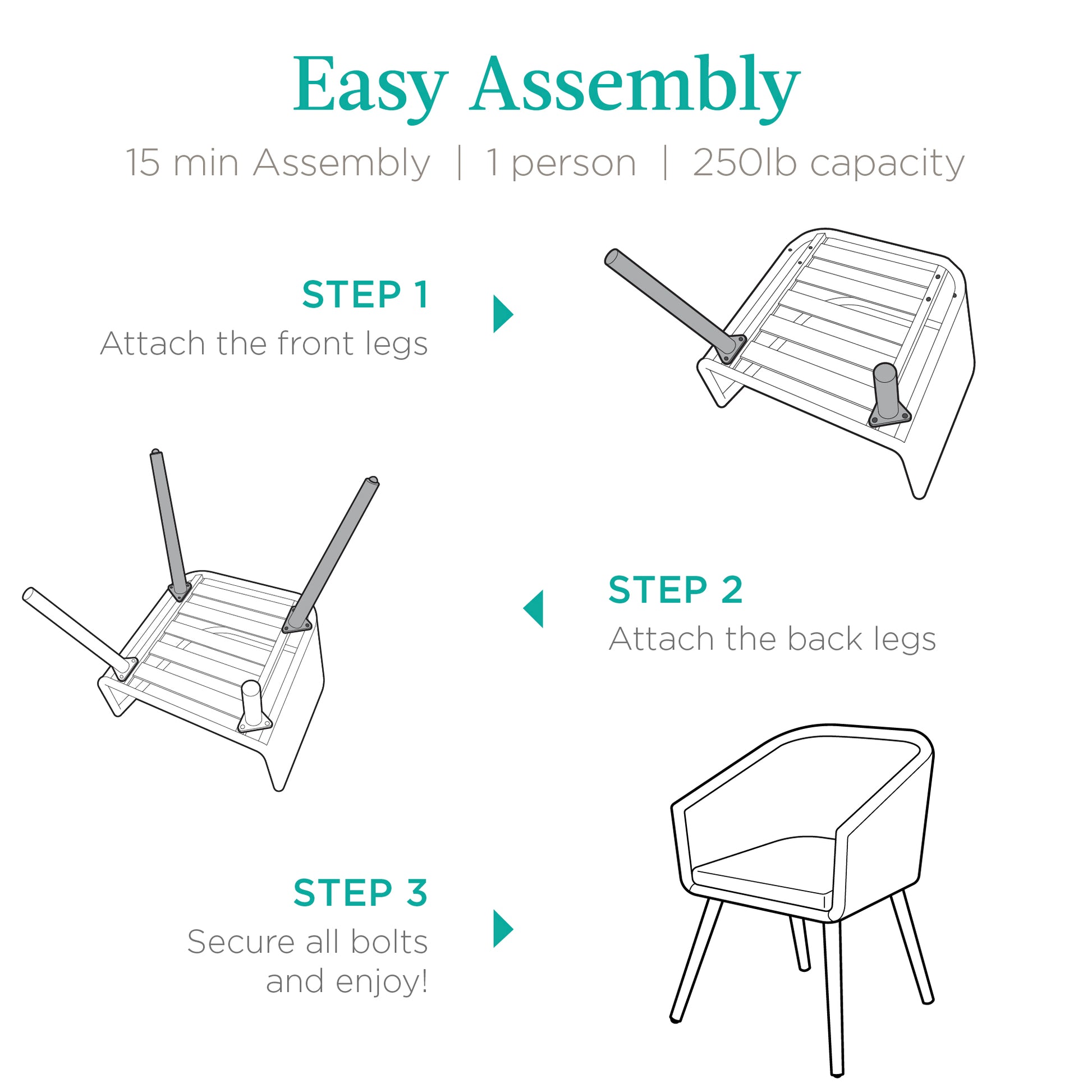 Easy Assembly

15 min Assembly | 1 person | 250lb capacity

STEP 1
Attach the front legs

STEP 2
Attach the back legs

STEP 3
Secure all bolts and enjoy!