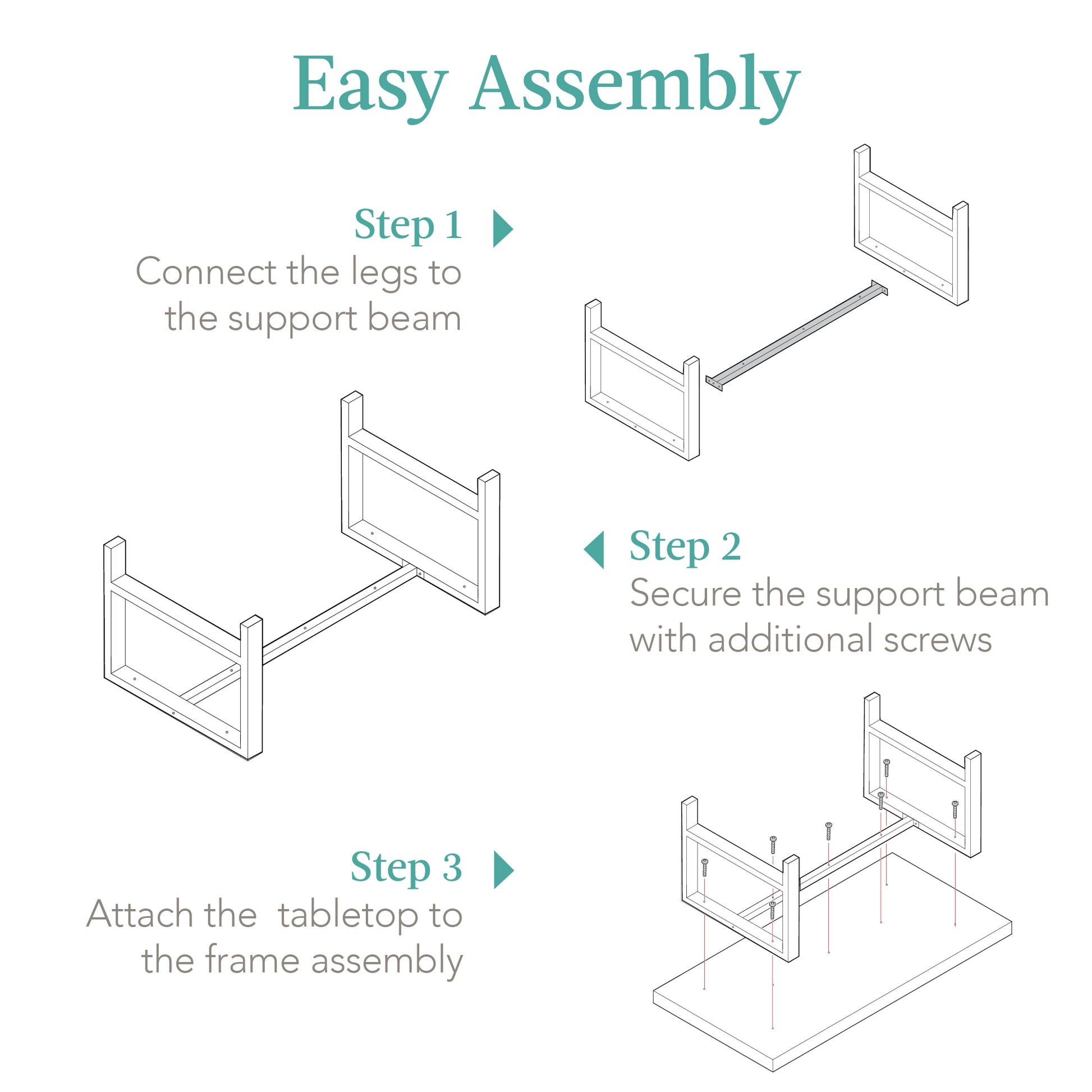 Easy Assembly

Step 1
Connect the legs to the support beam

Step 2
Secure the support beam with additional screws

Step 3
Attach the  tabletop to the frame assembly