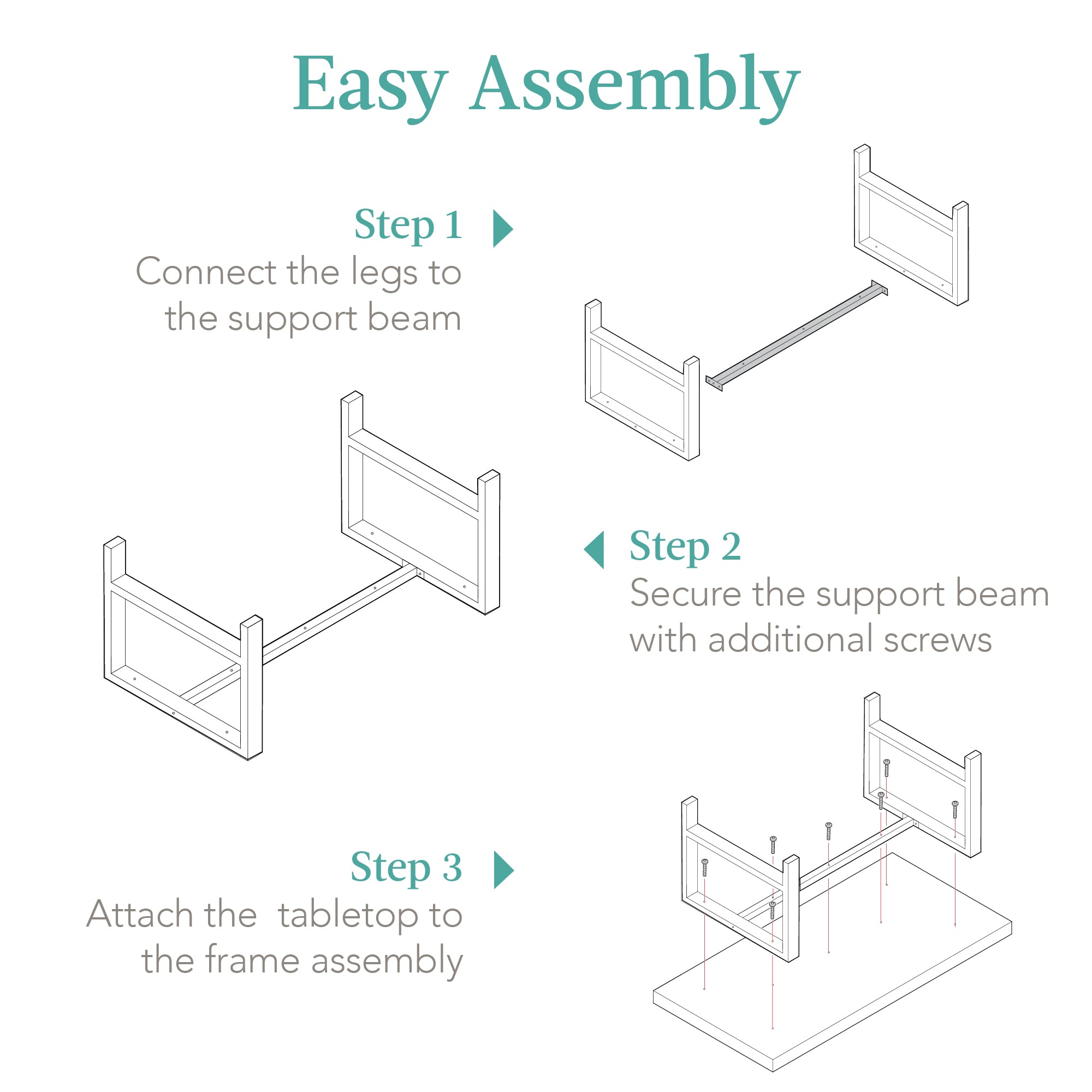 Easy Assembly

Step 1
Connect the legs to the support beam

Step 2
Secure the support beam with additional screws

Step 3
Attach the tabletop to the frame assembly